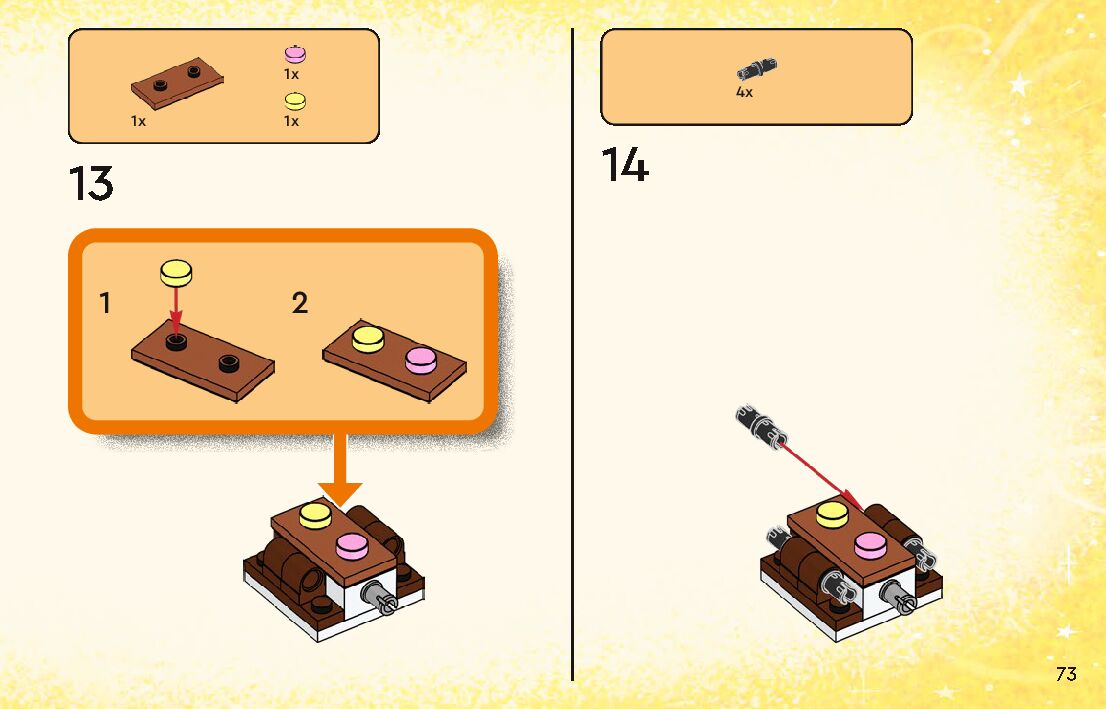 1x
1x
1x

13

1

2

4x

14

73