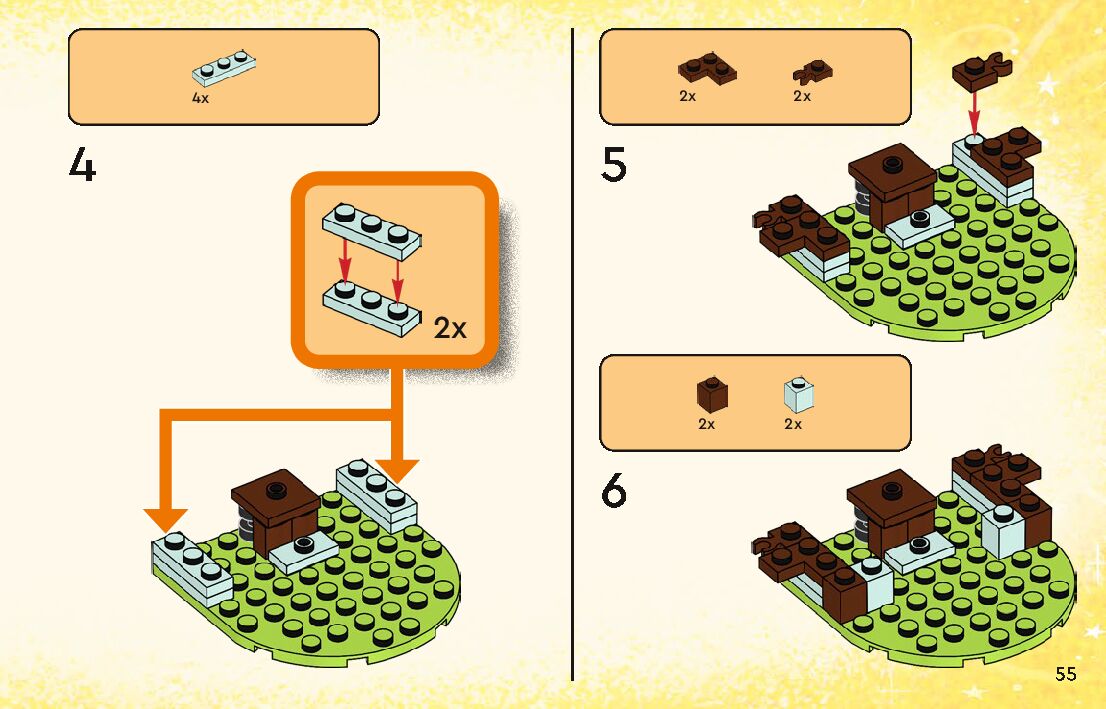 4x

4

2x

2x 2x

5

2x 2x

6

55