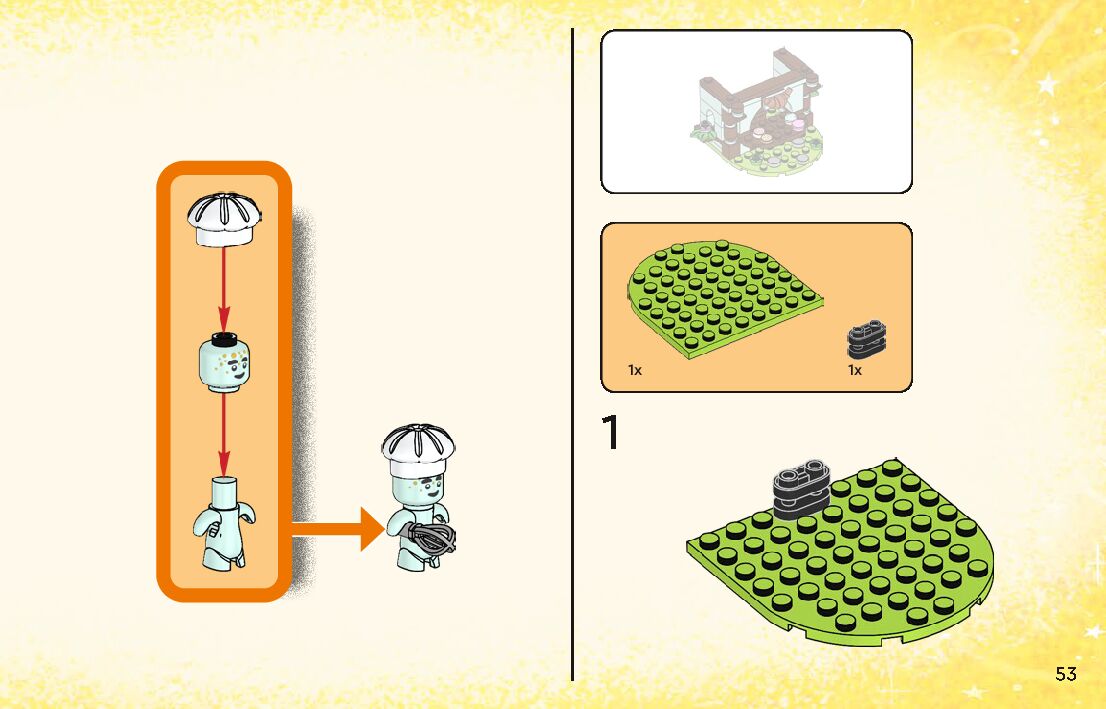 1x
1x

1

53