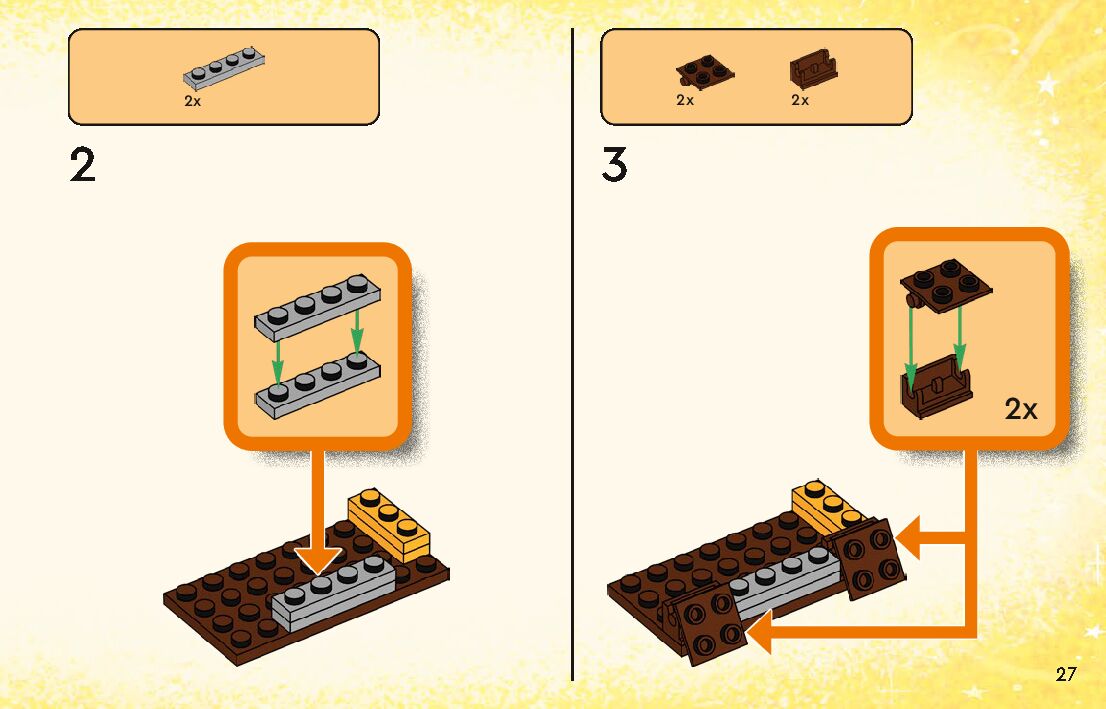 2x

2

2x 2x

3

2x

27