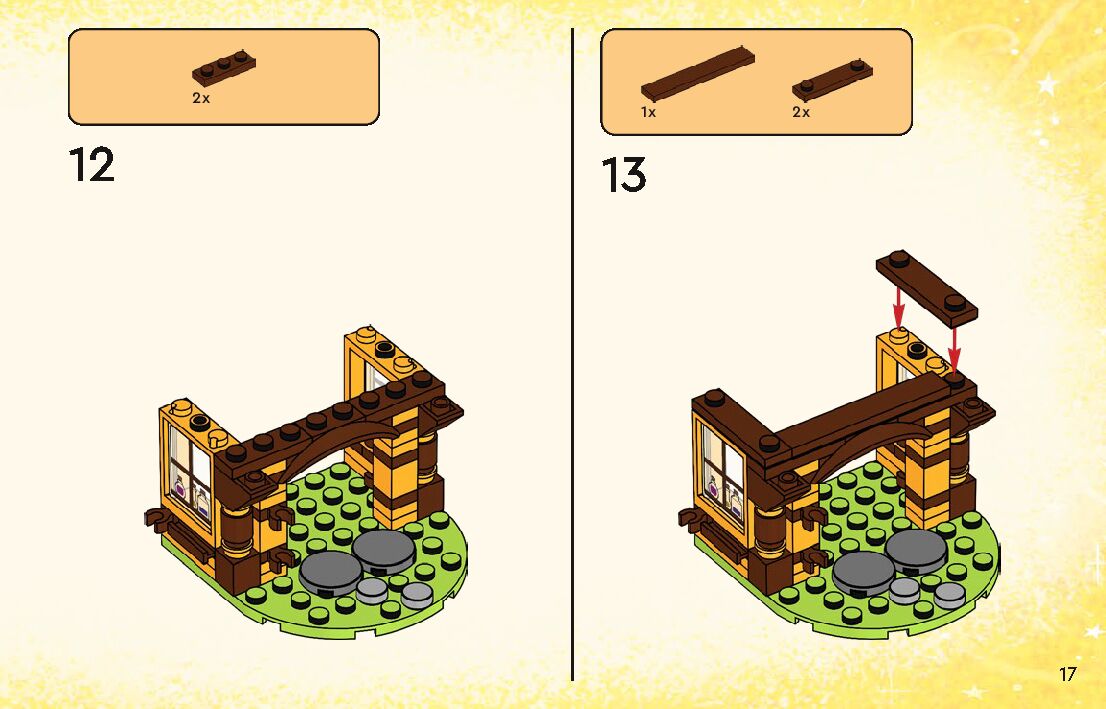 2x

12

1x 2x

13

17