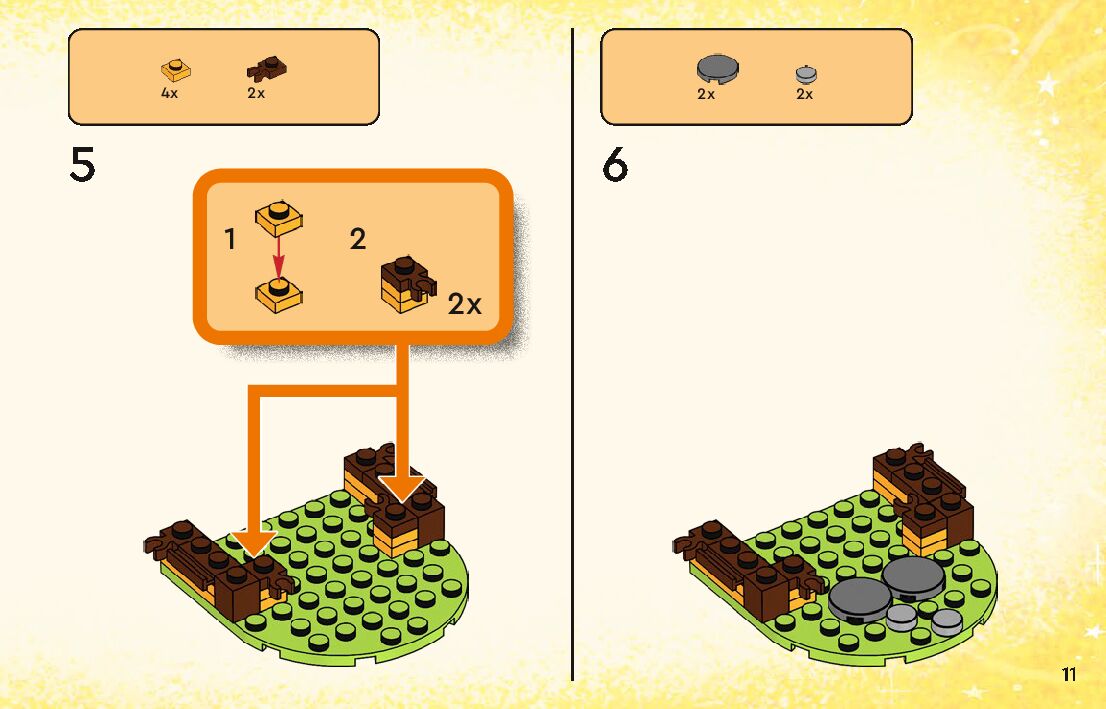 4x 2x

5

1 2

2x

2x 2x

6

11