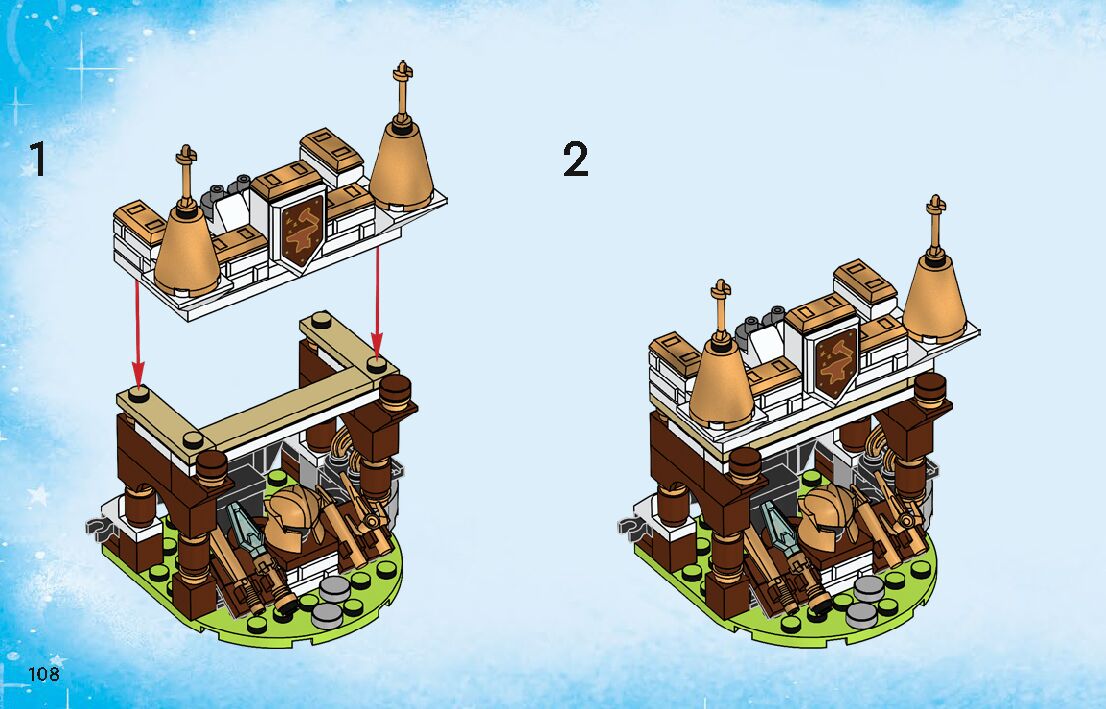 1

2

108