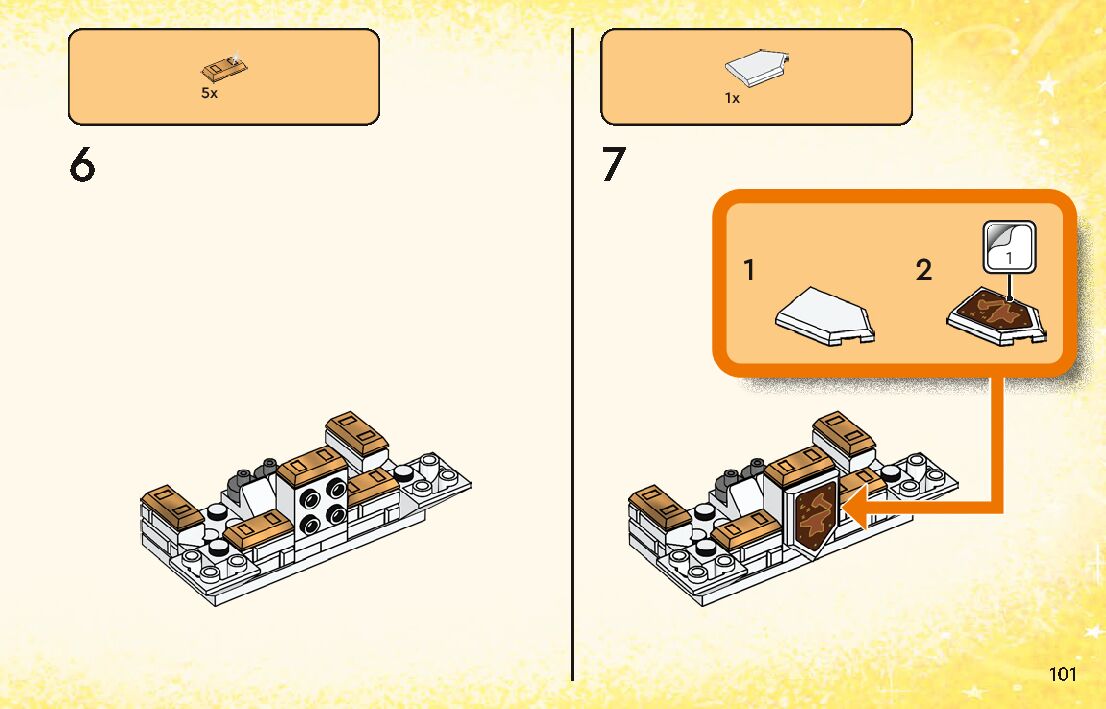 5x

6

1x

7

1

2

1

101