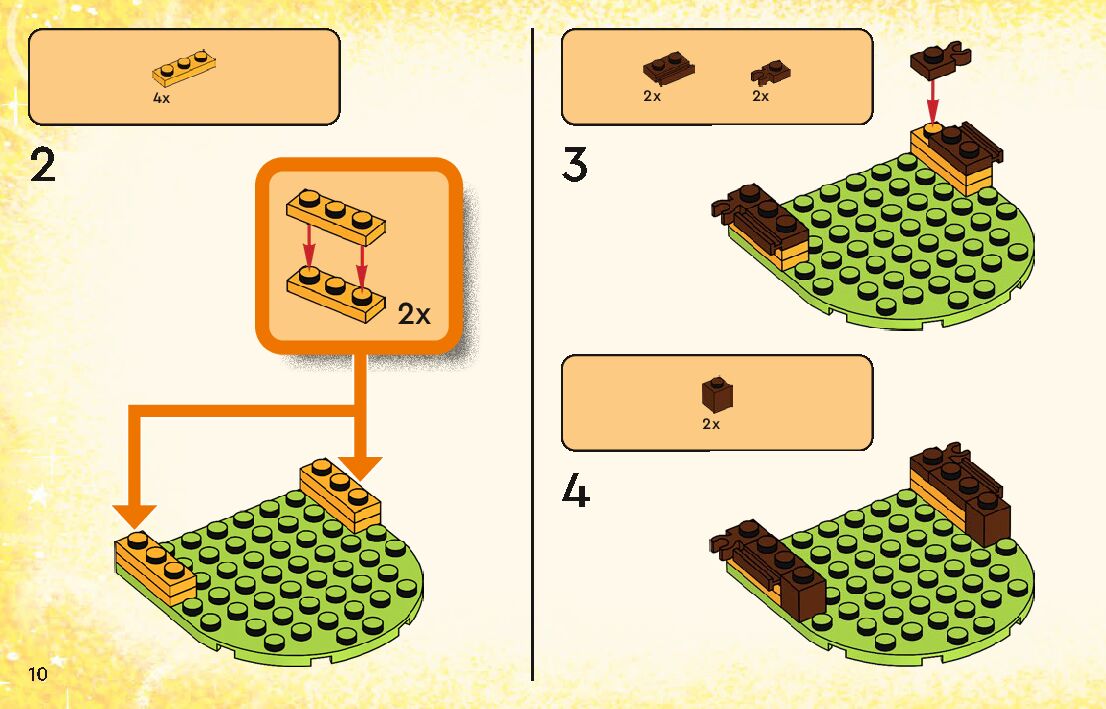 4x

2

2x

10

2x 2x

3

2x

4