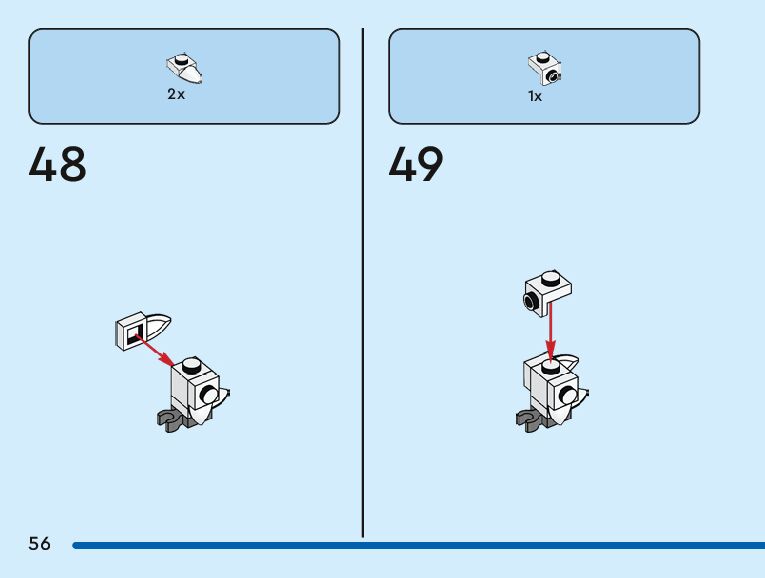 2x

48

1x

49

56