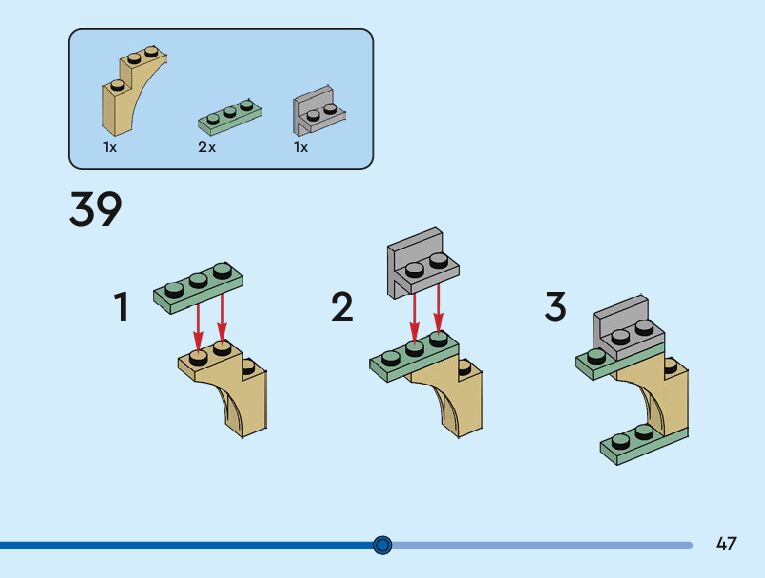 1x
2x
1x

39

1

2

3

47