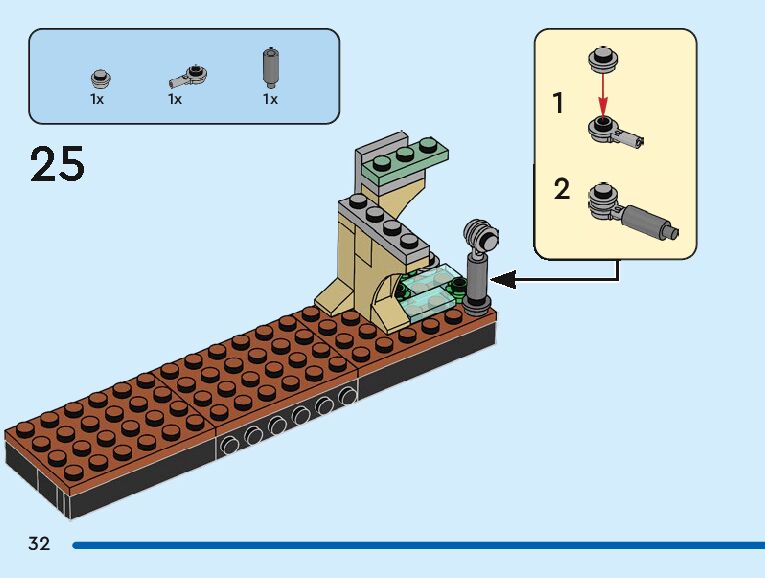 1x 1x 1x

25

1

2

32