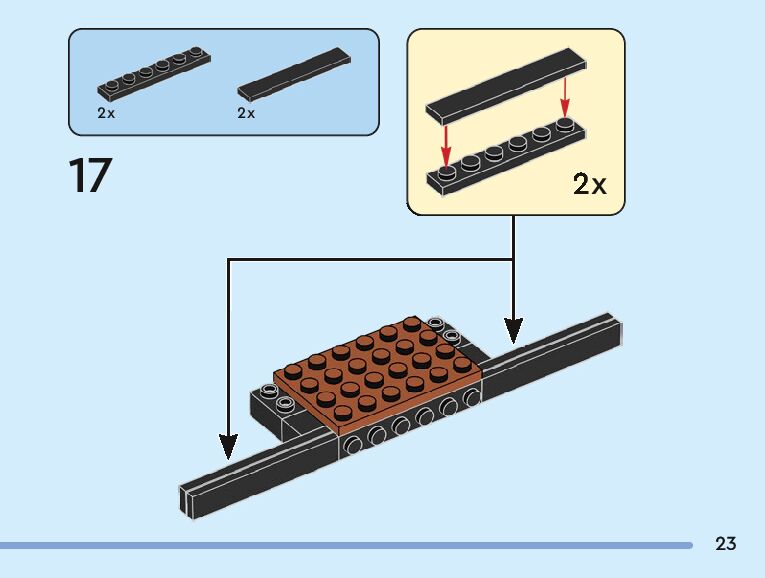 2x
2x

17

2x

23