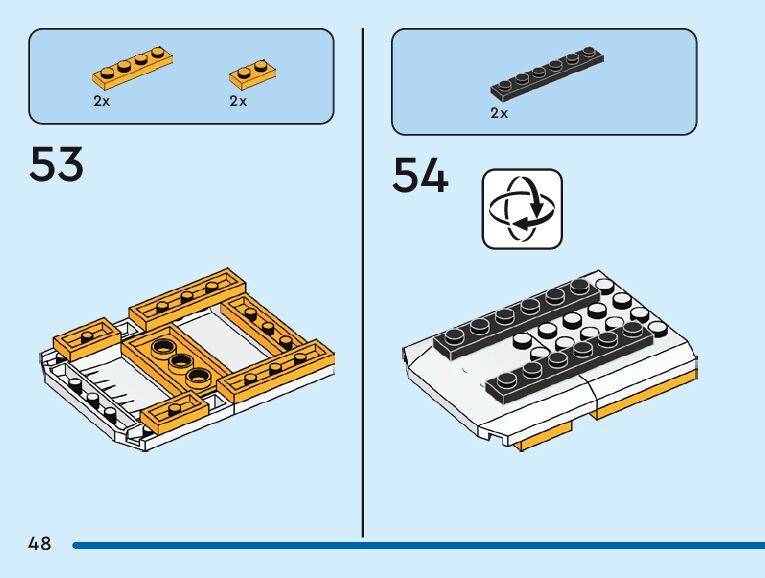 2x

2x

53

2x

54

48