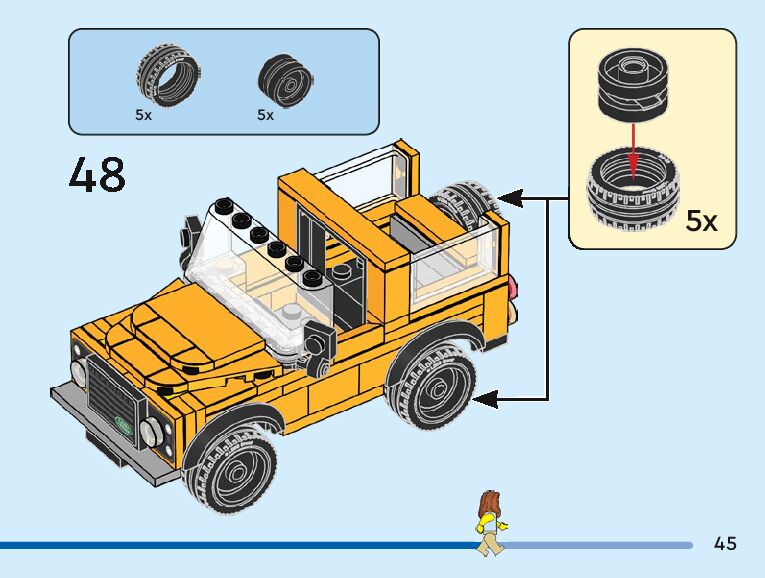 5x
5x

48

5x

45