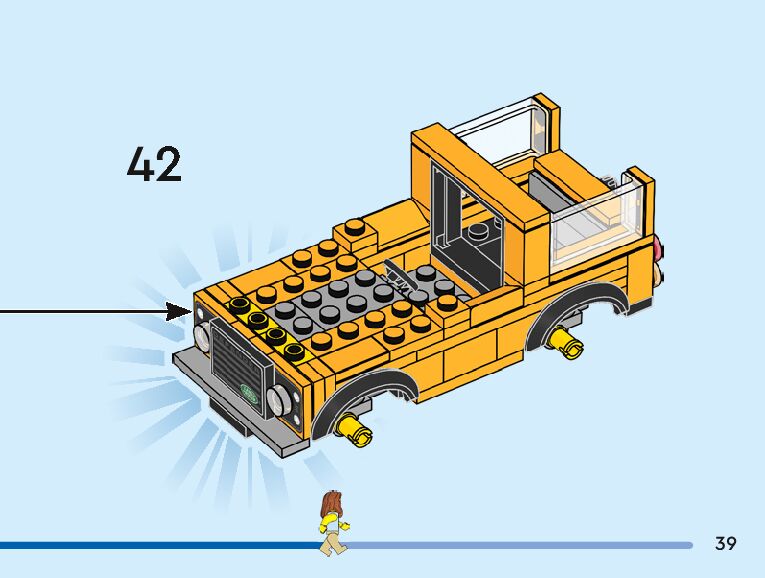 42

39