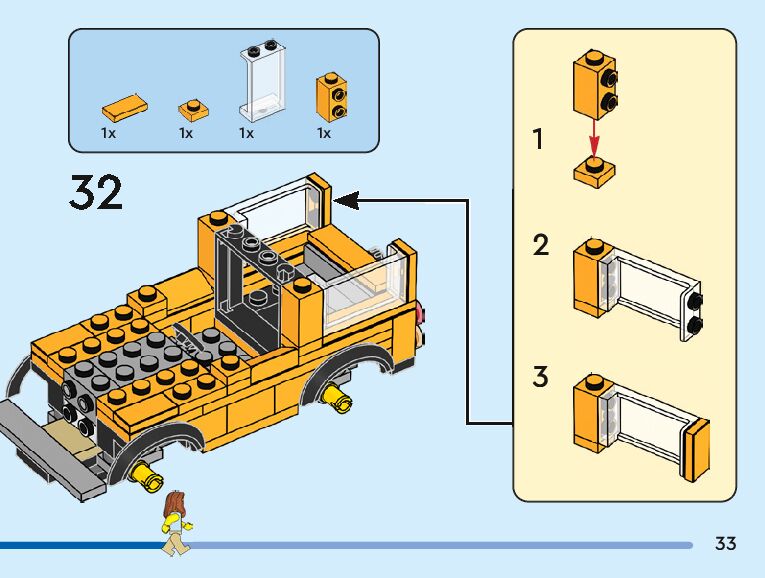 1x 1x 1x 1x

32

1

2

3

33