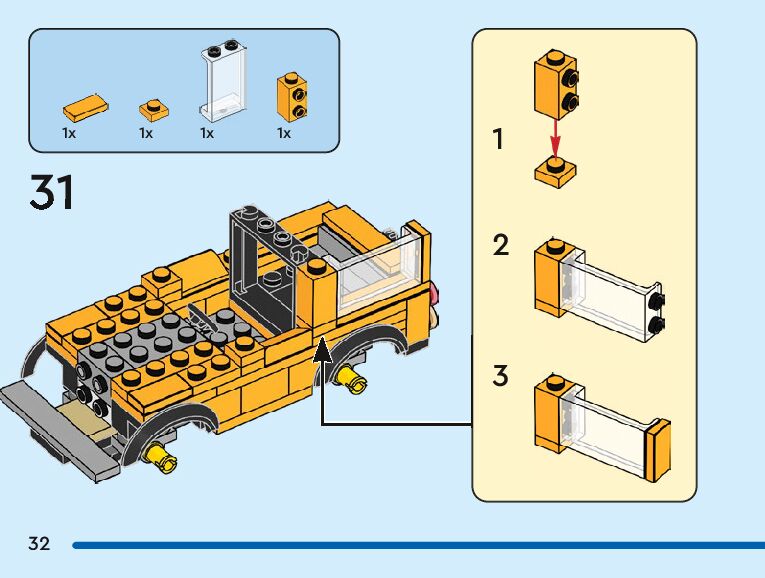 1x 1x 1x 1x

31

1

2

3

32