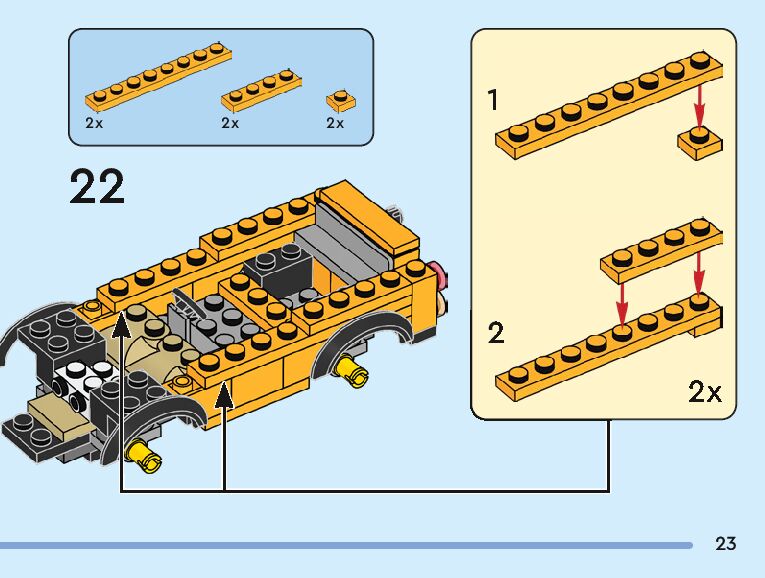 2x
2x
2x

22

1

2

2x

23