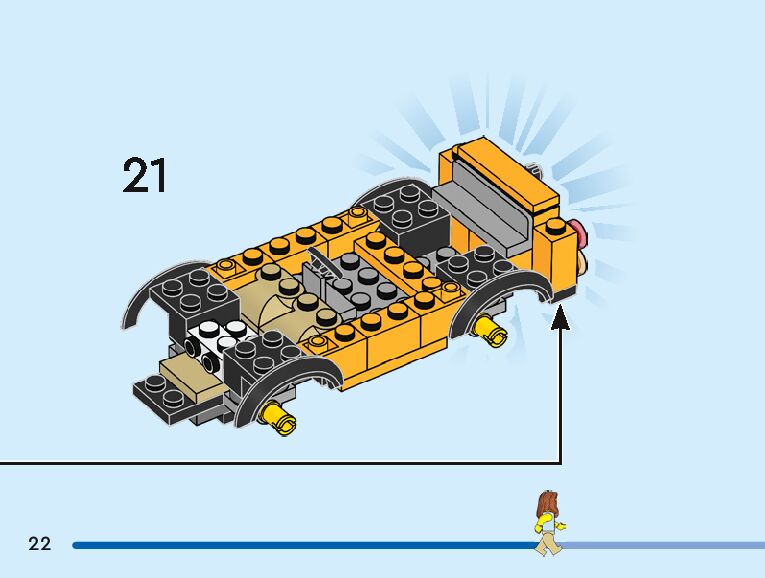 21

22