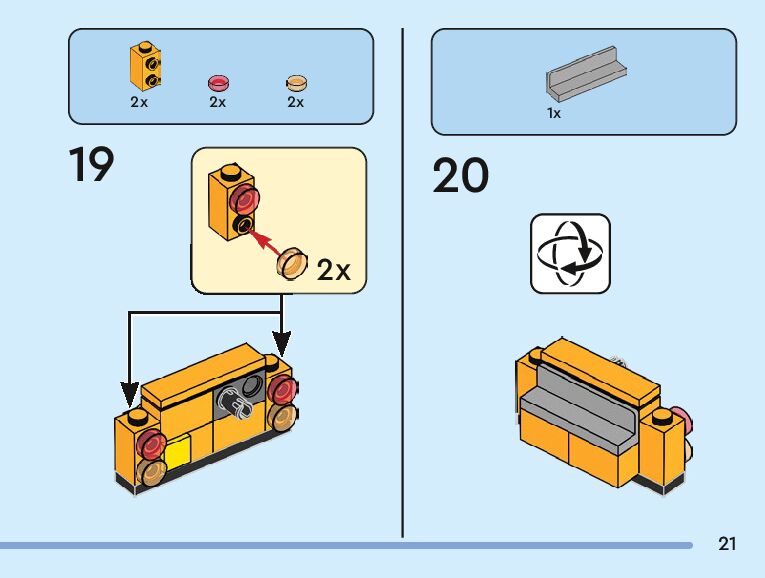 2x
2x
2x

19

2x

1x

20

21