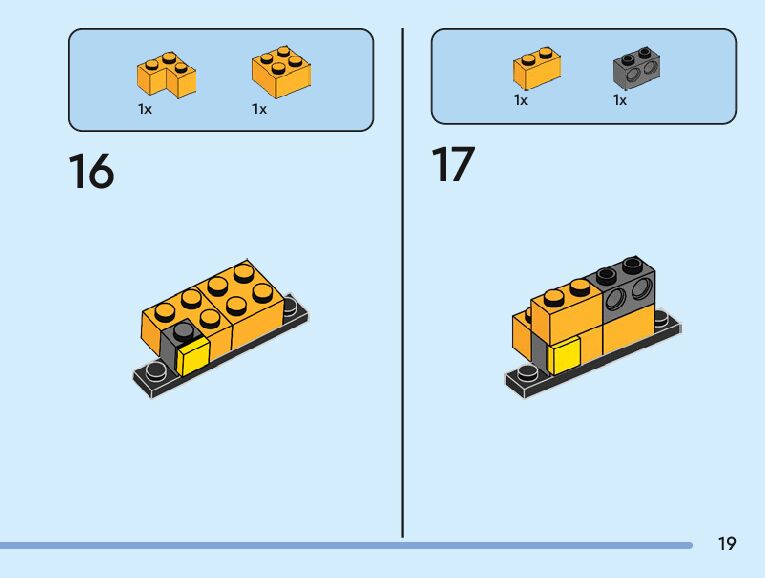 1x 1x

16

1x 1x

17

19