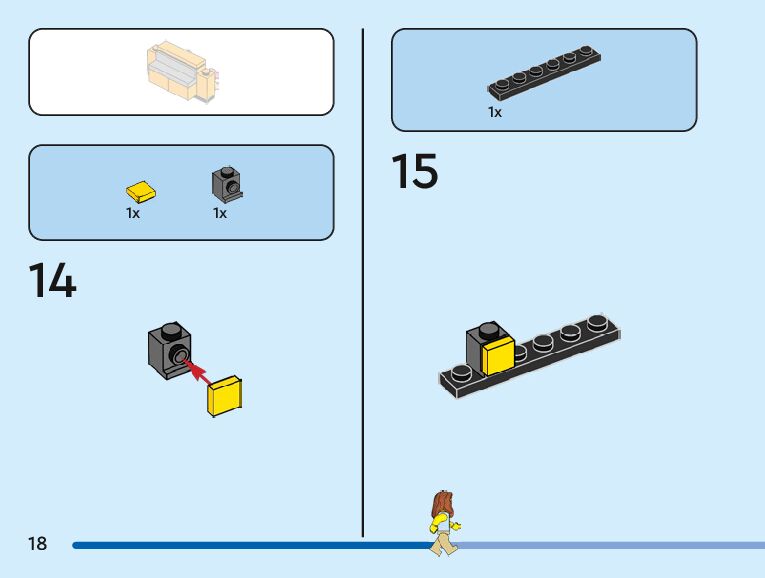 1x 1x

14

1x

15

18