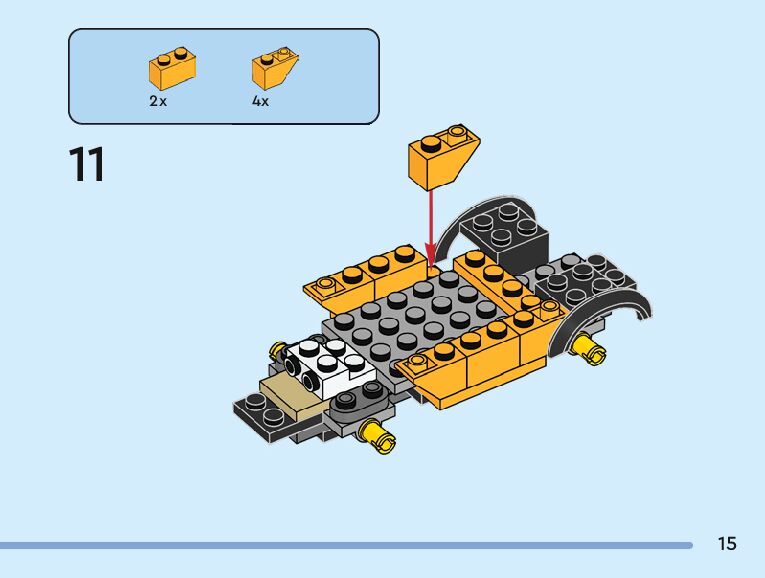 2x

4x

11

15