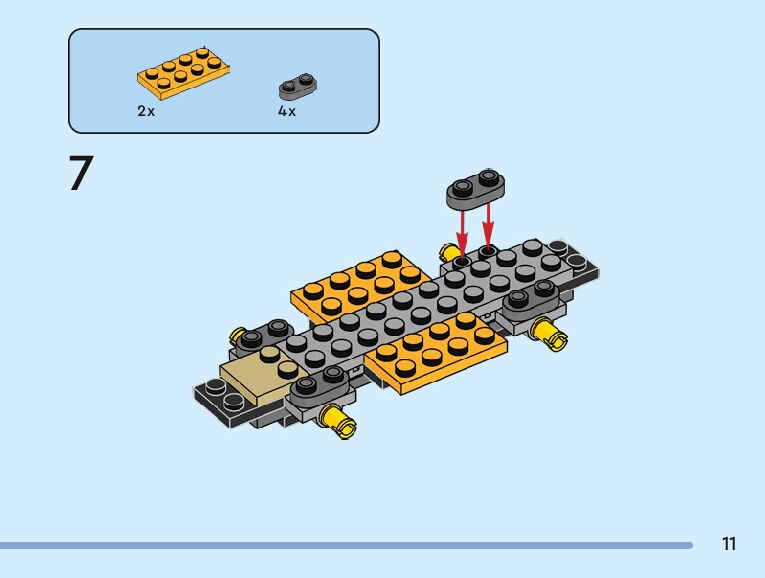 2x
4x

7

11