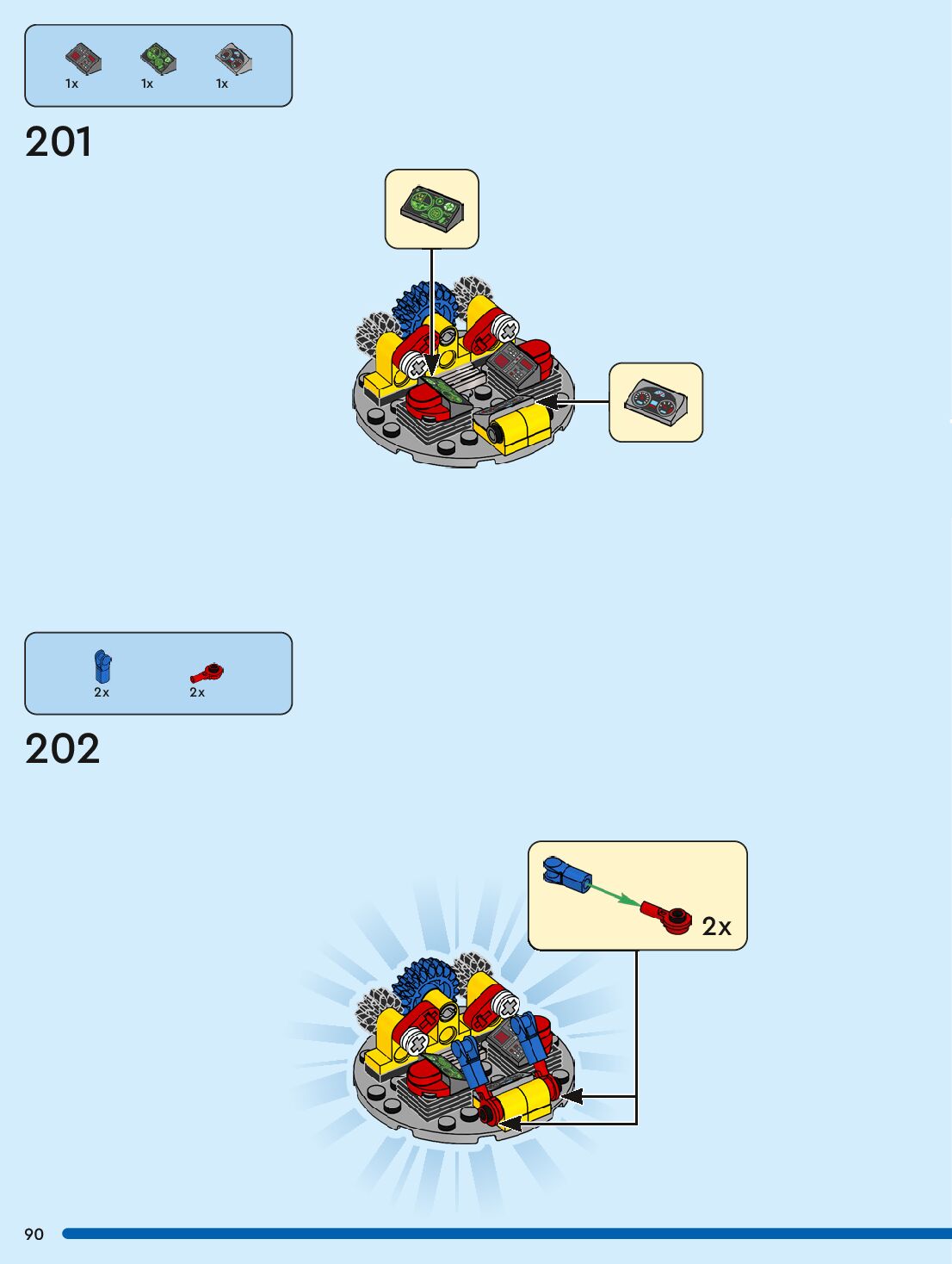 1x 1x 1x

201

2x 2x

202

2x

90