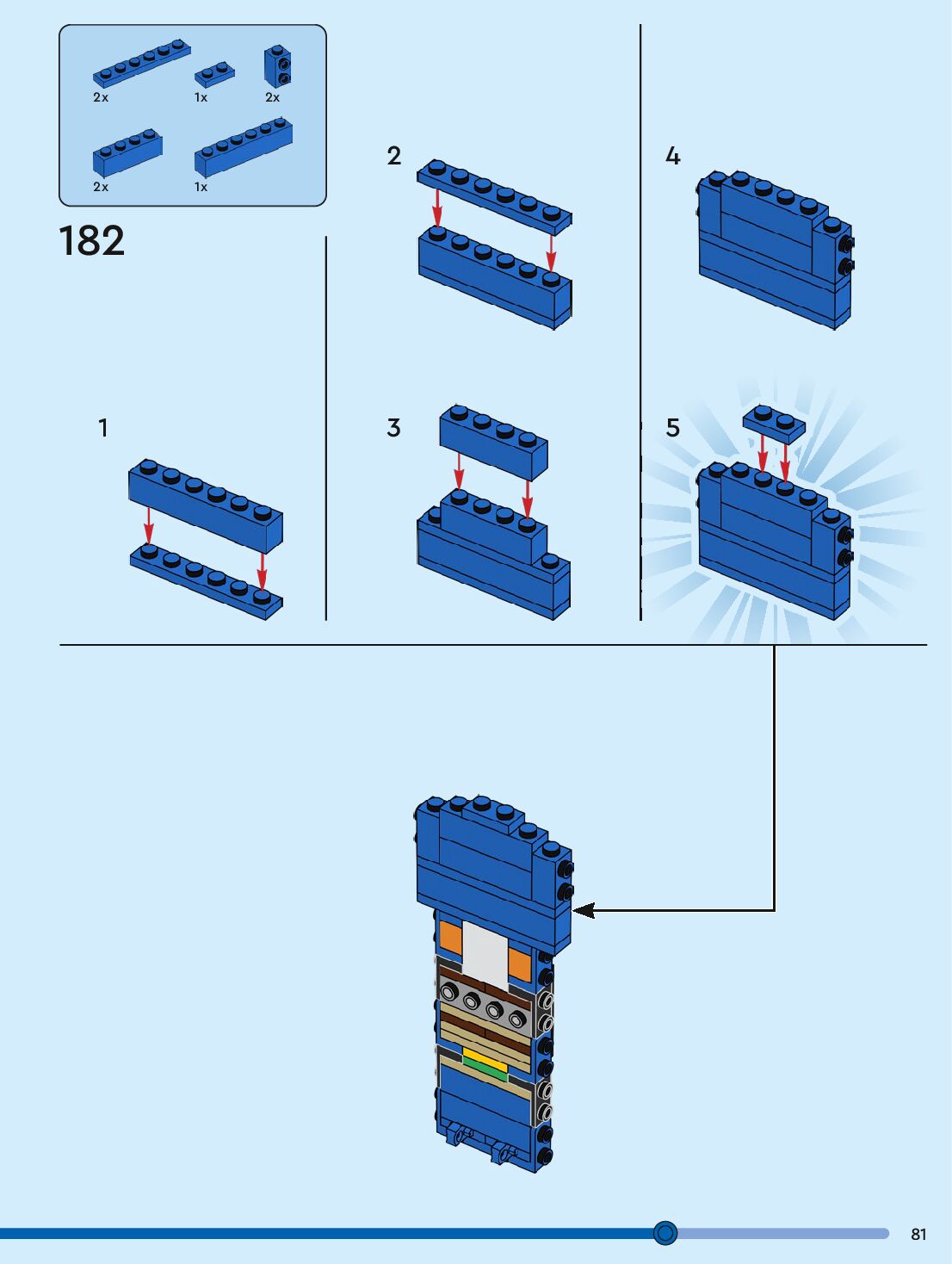 2x 1x 2x

2x 1x

182

1

2

3

4

5

81