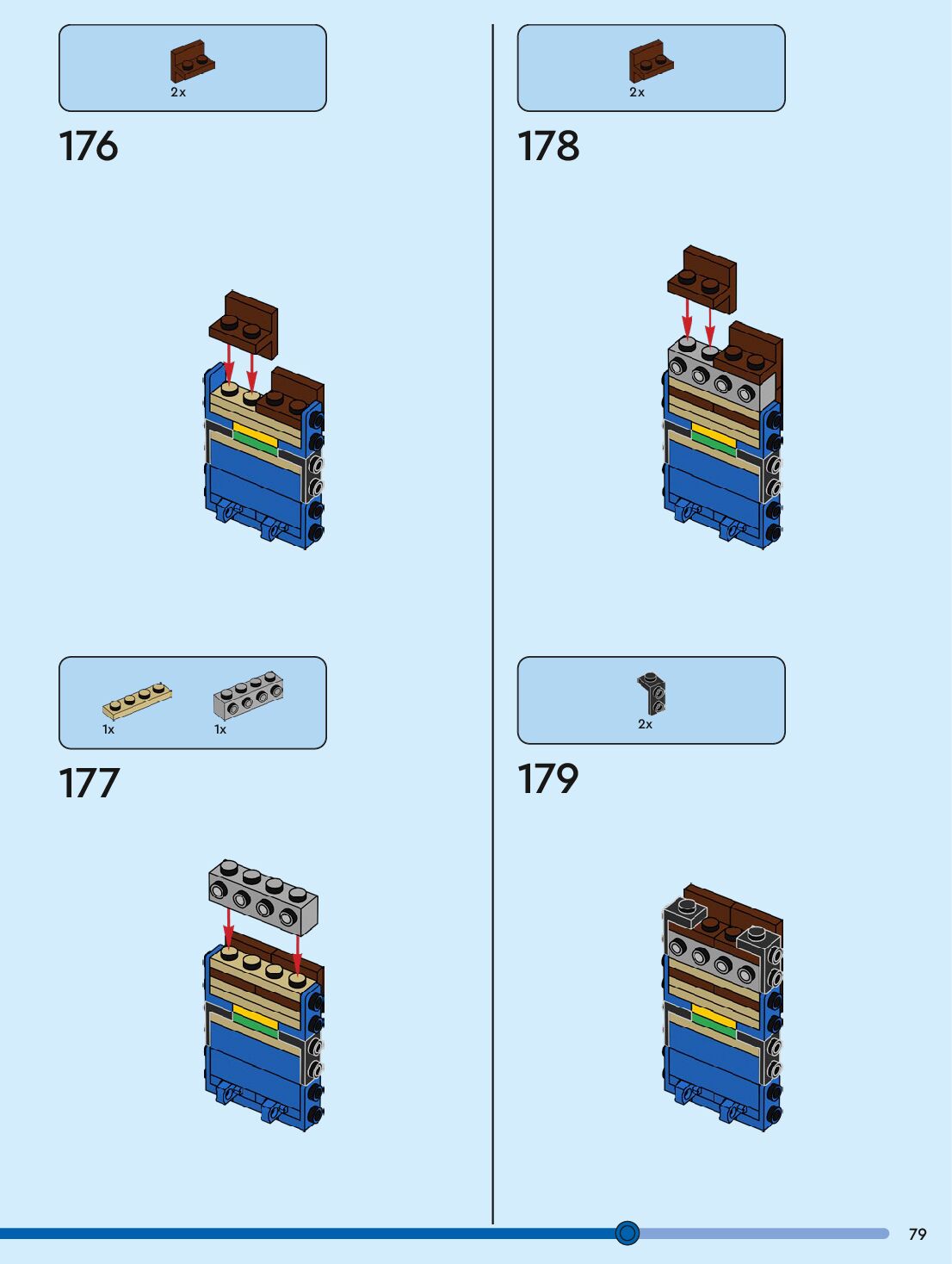 2x

176

1x

1x

177

2x

178

2x

179

79