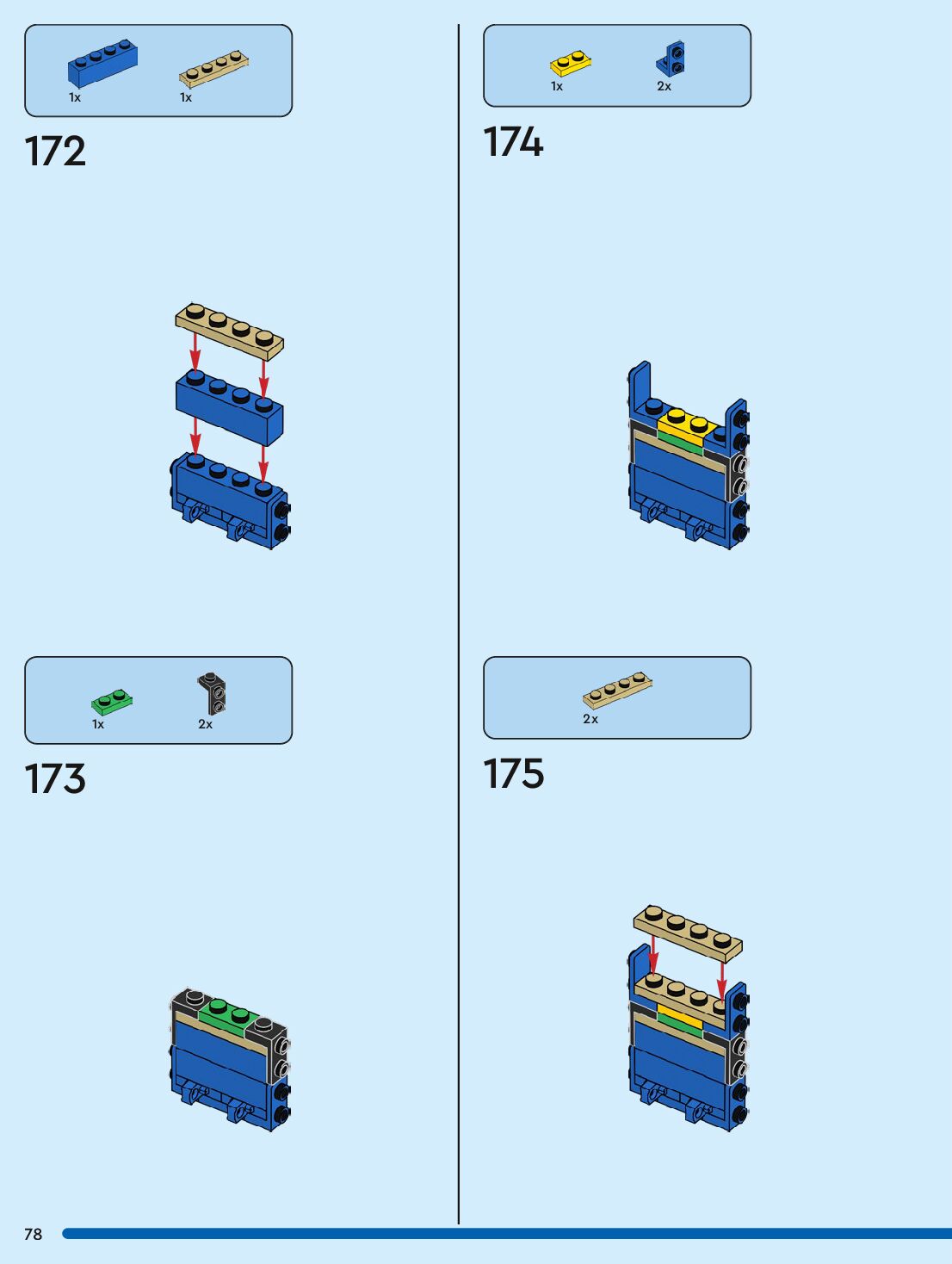 1x 1x

172

1x 2x

173

1x 2x

174

2x

175

78