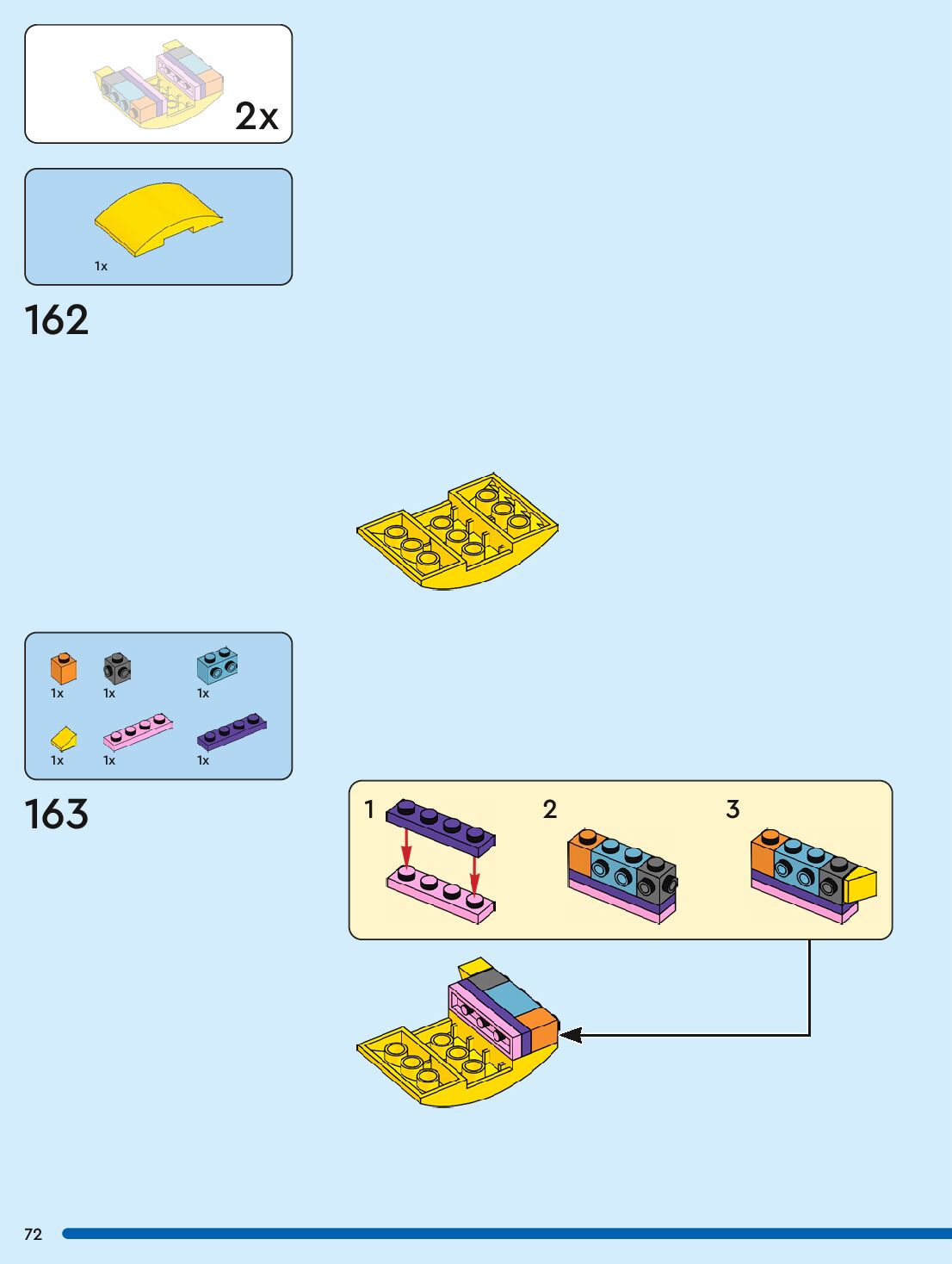 2x

1x

162

1x 1x 1x

1x 1x 1x

163

1

2

3

72