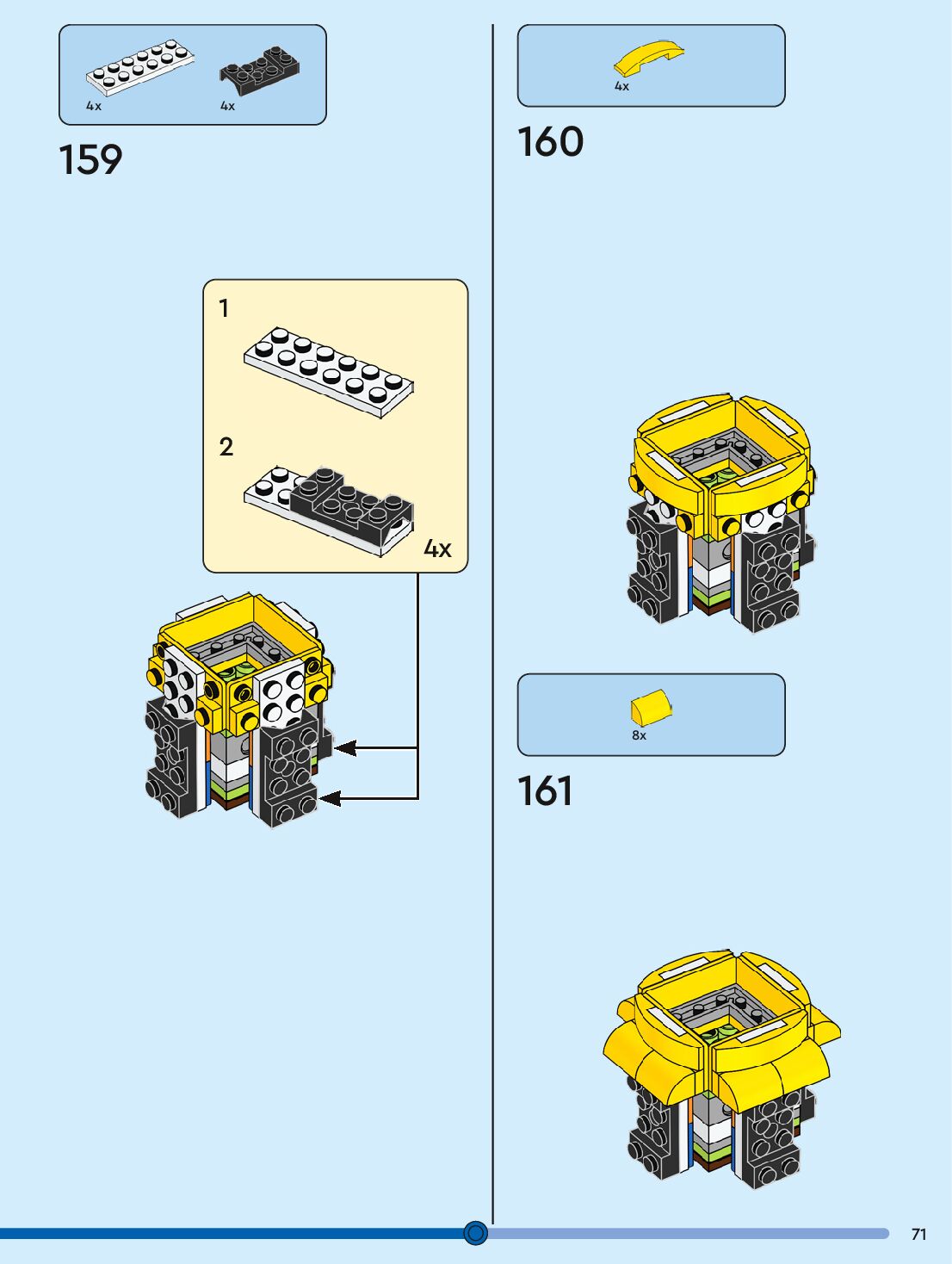 4x
4x

159

1

2

4x

4x

160

8x

161

71