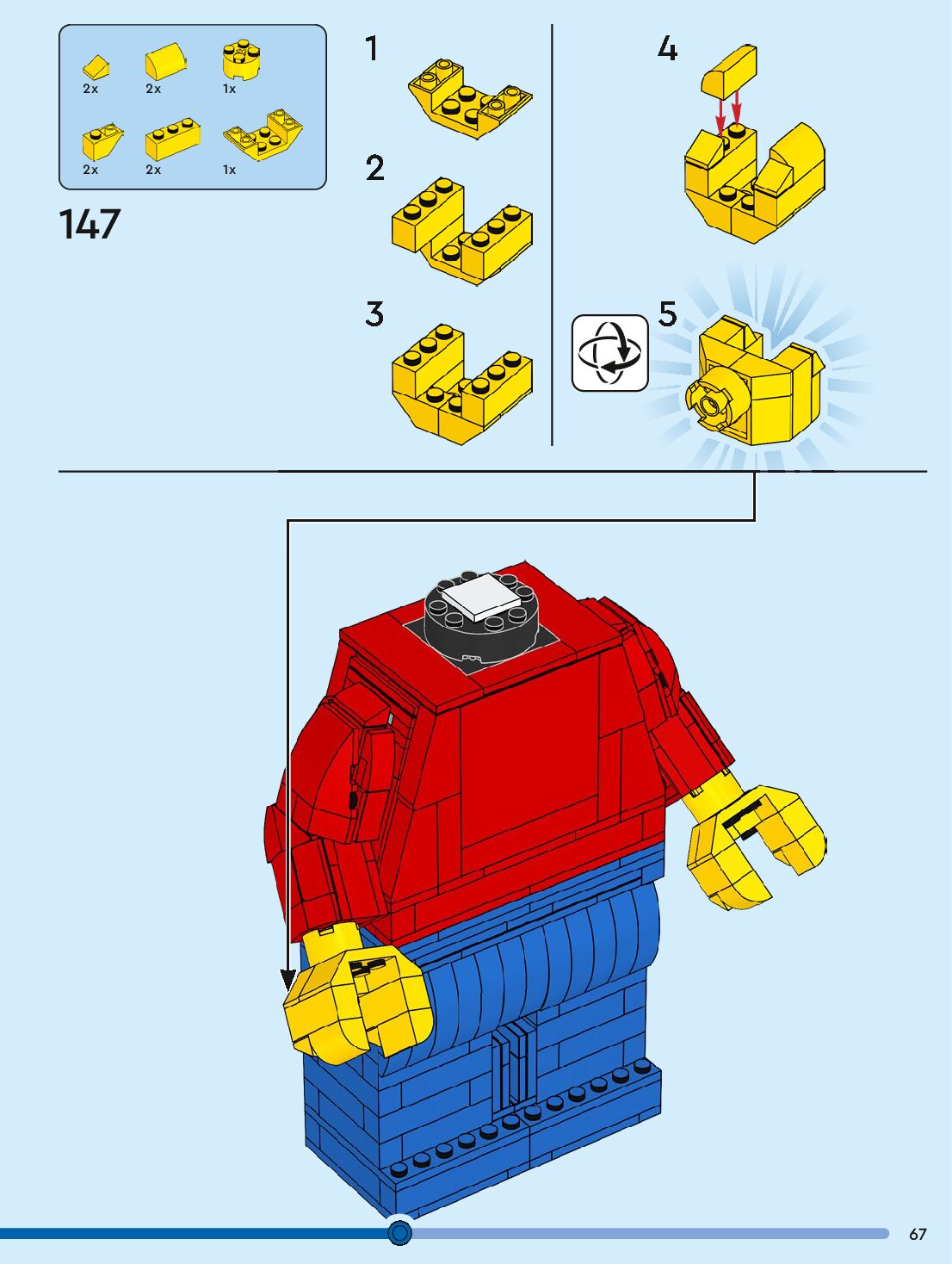 2x
2x
1x
2x
2x
1x

147

1

2

3

4

5

67