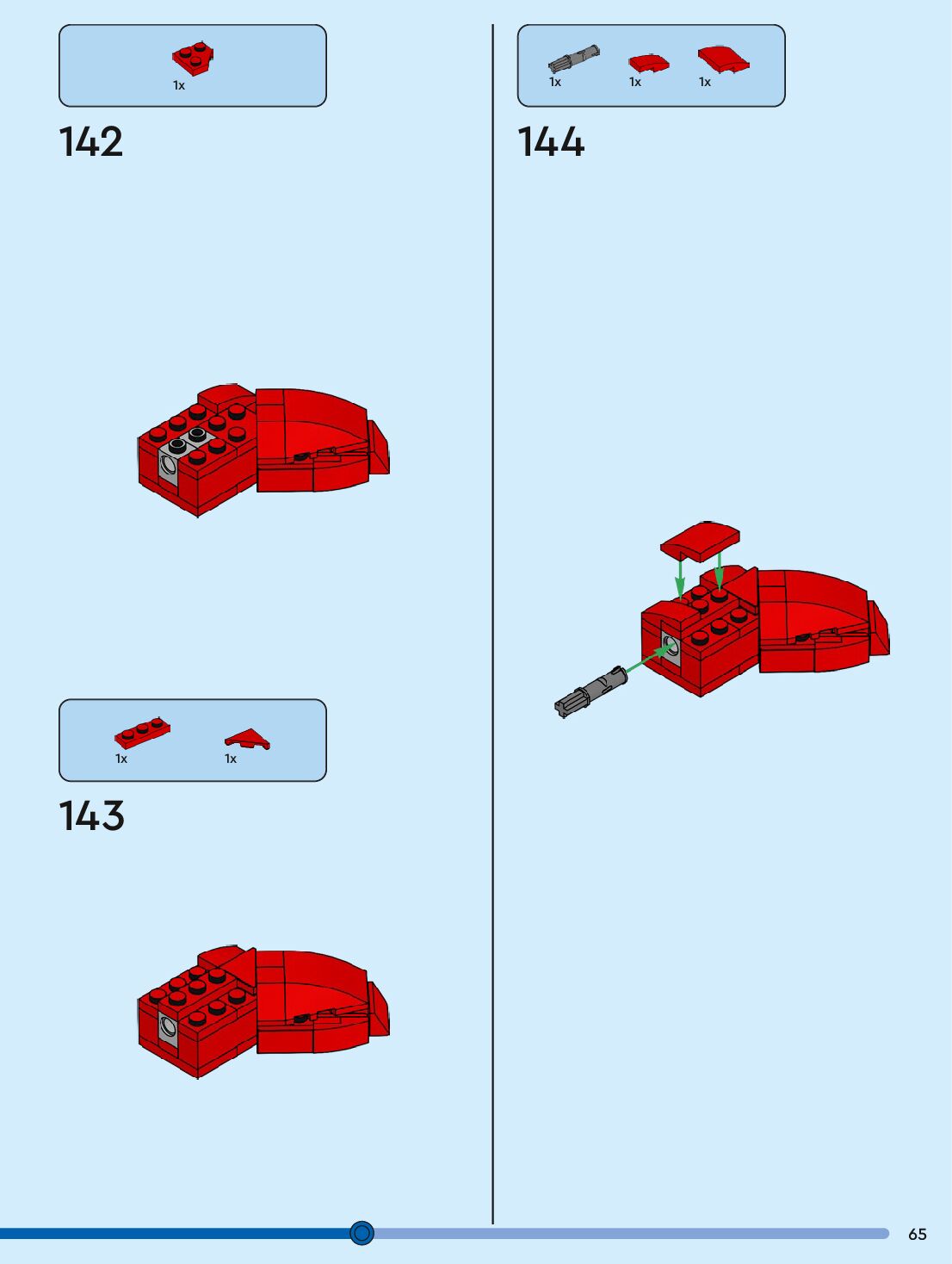 1x

142

1x 1x

143

1x 1x 1x

144

65