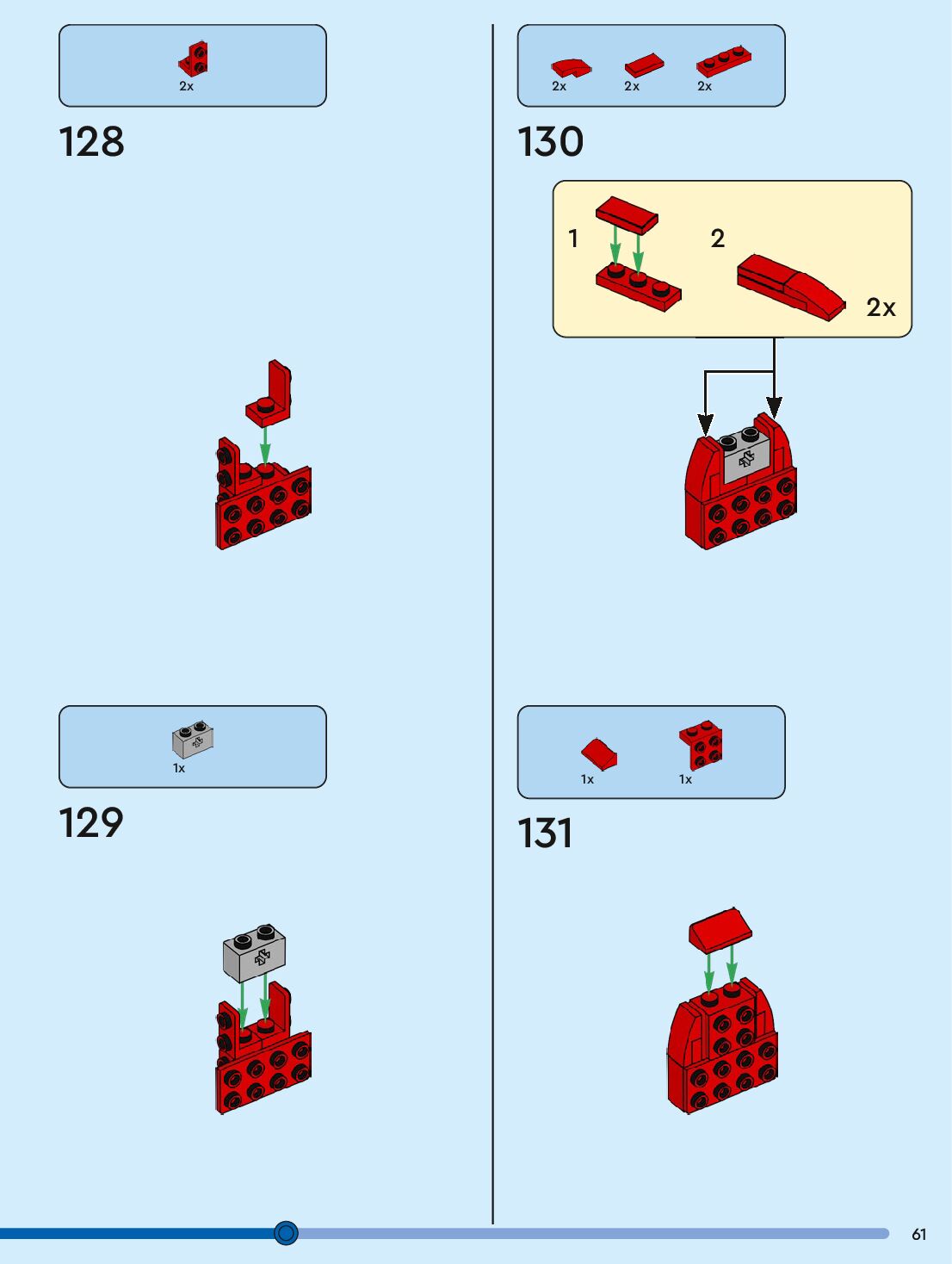 2x

128

1x

129

2x 2x 2x

130

1

2

2x

1x 1x

131

61