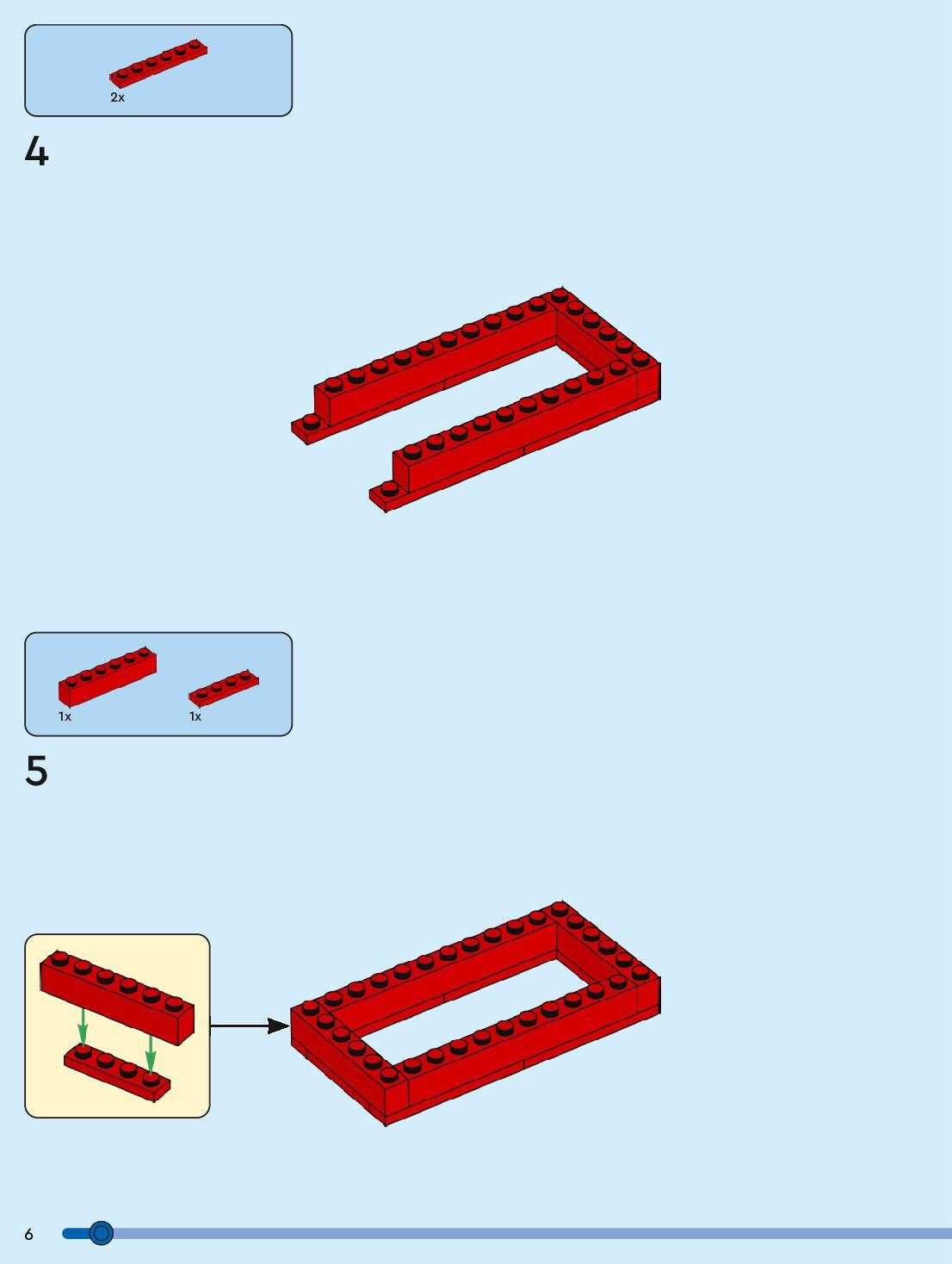 2x

4

1x
1x

5

6