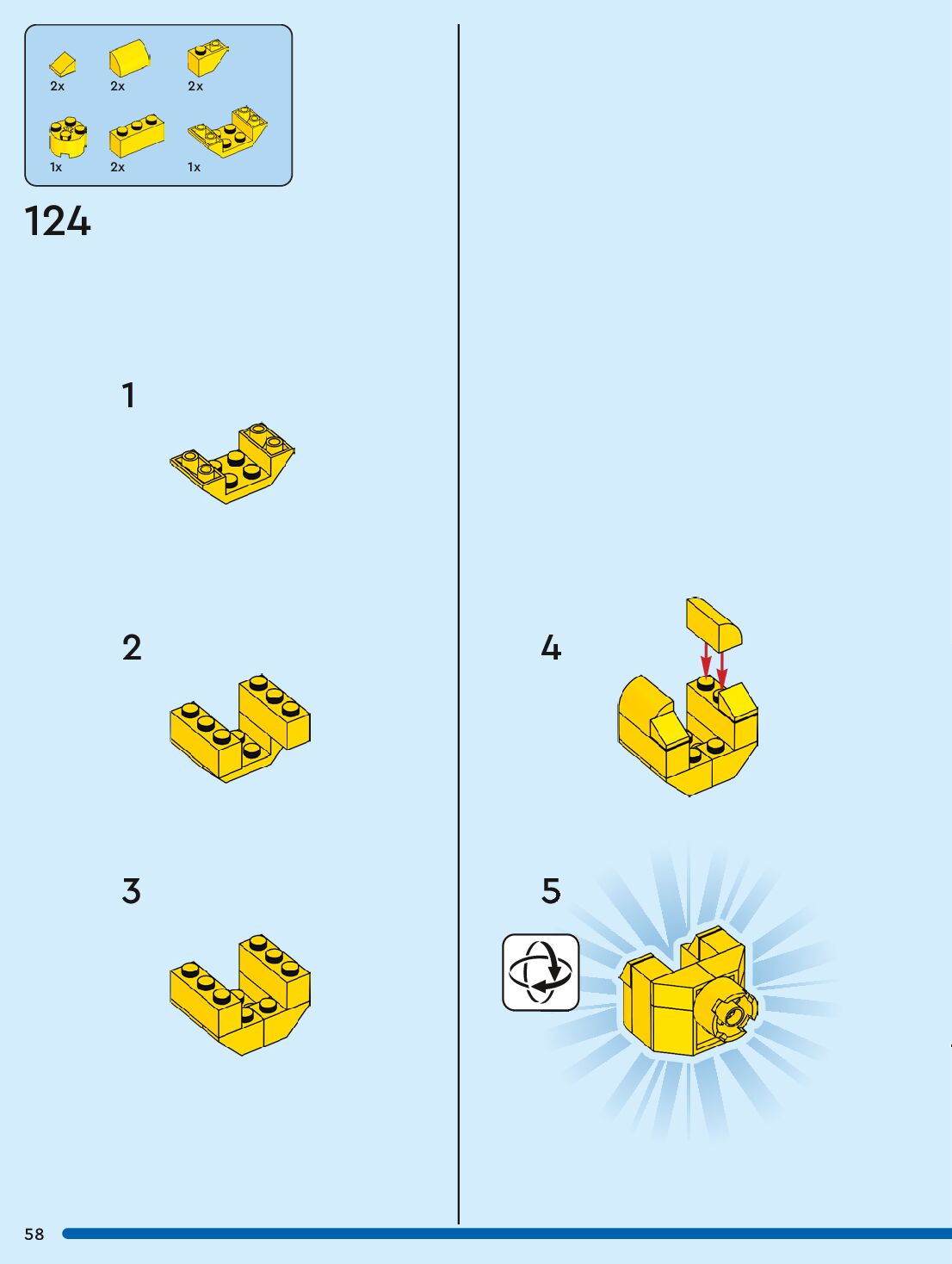 2x 2x 2x
1x 2x 1x

124

1

2

3

4

5

58