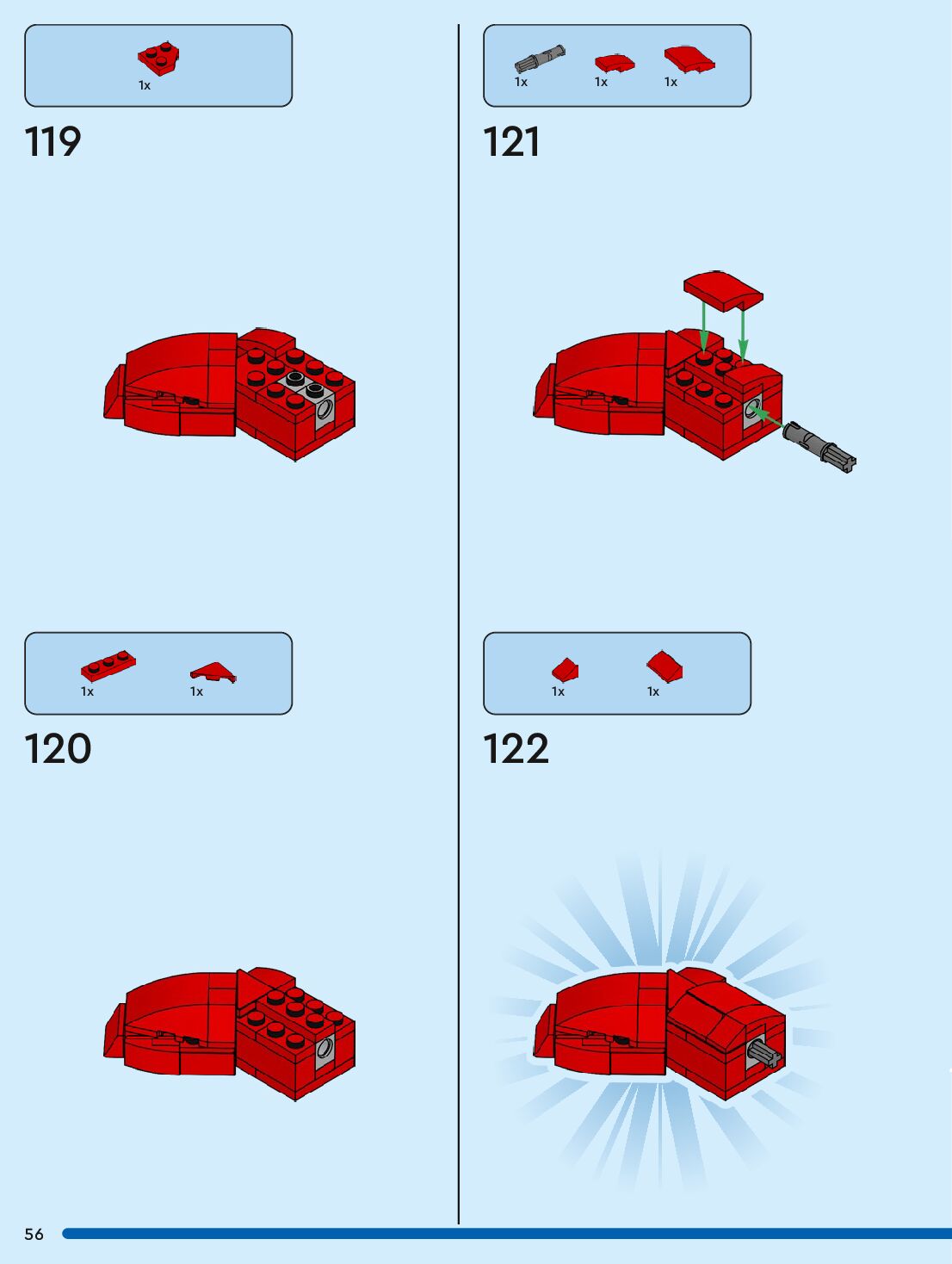 1x

119

1x

1x

120

1x 1x 1x

121

1x 1x

122

56