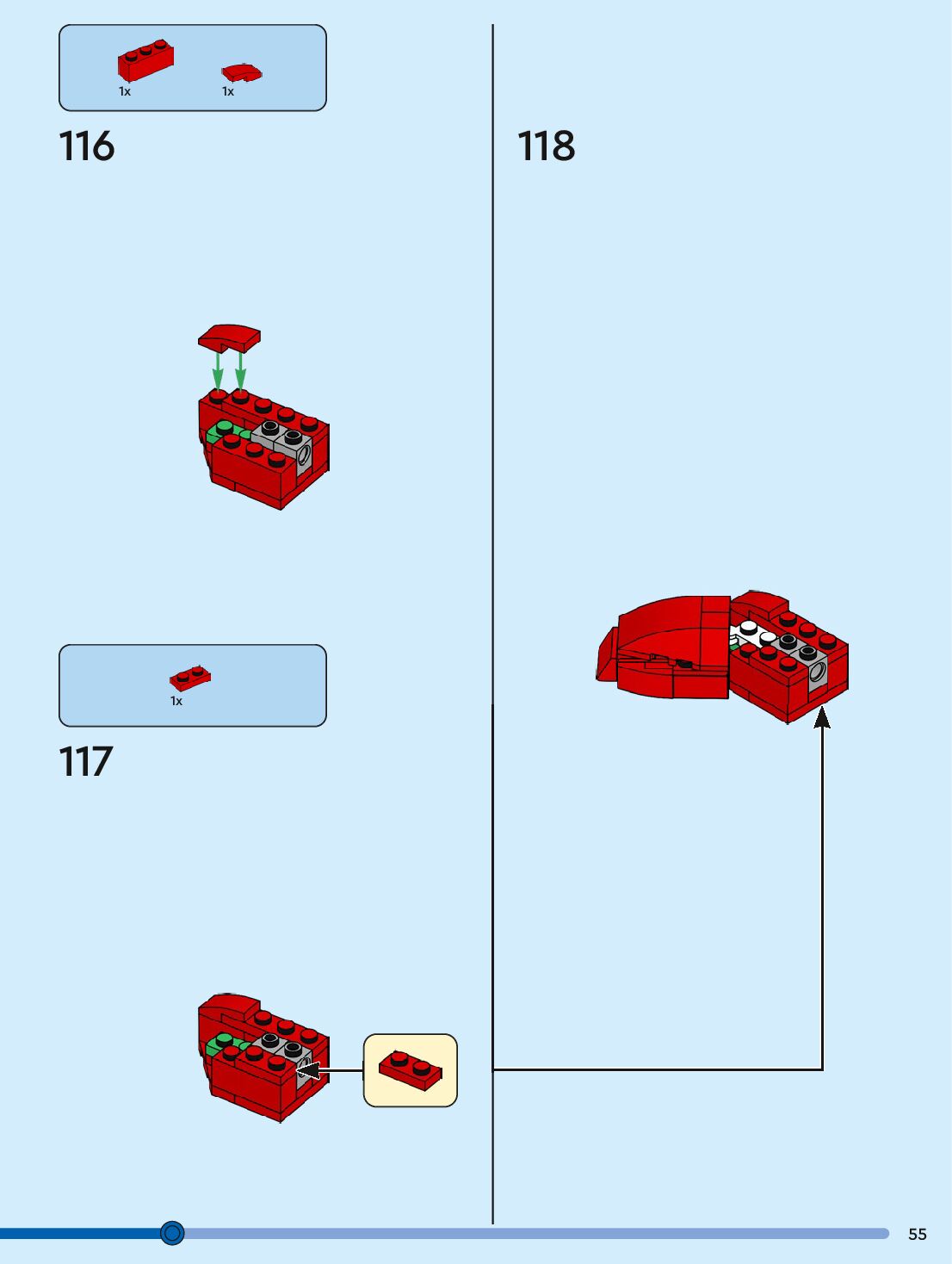 1x 1x

116

1x

117

118

55