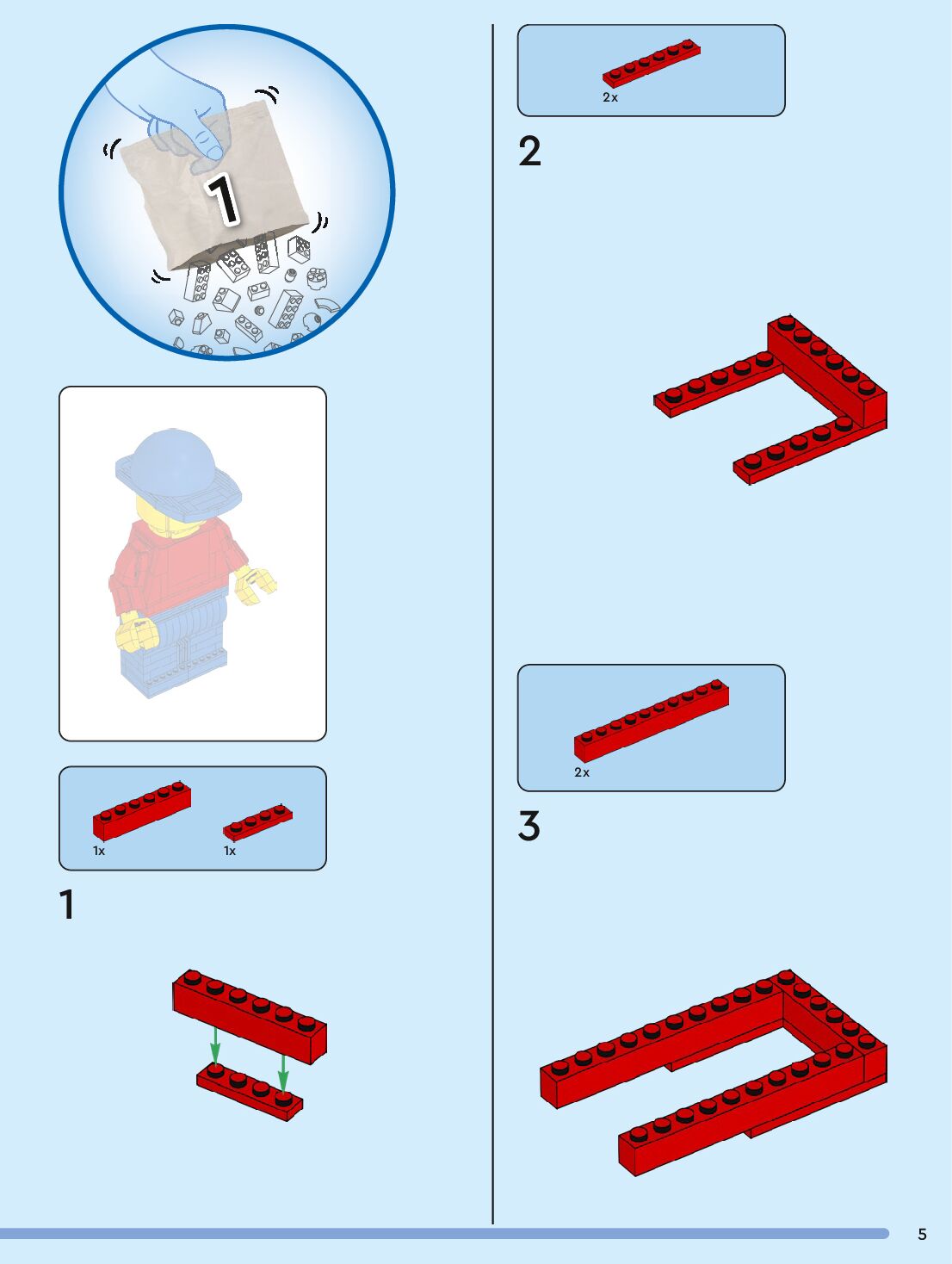 1

1x

1x

1

2x

2

2x

3

5