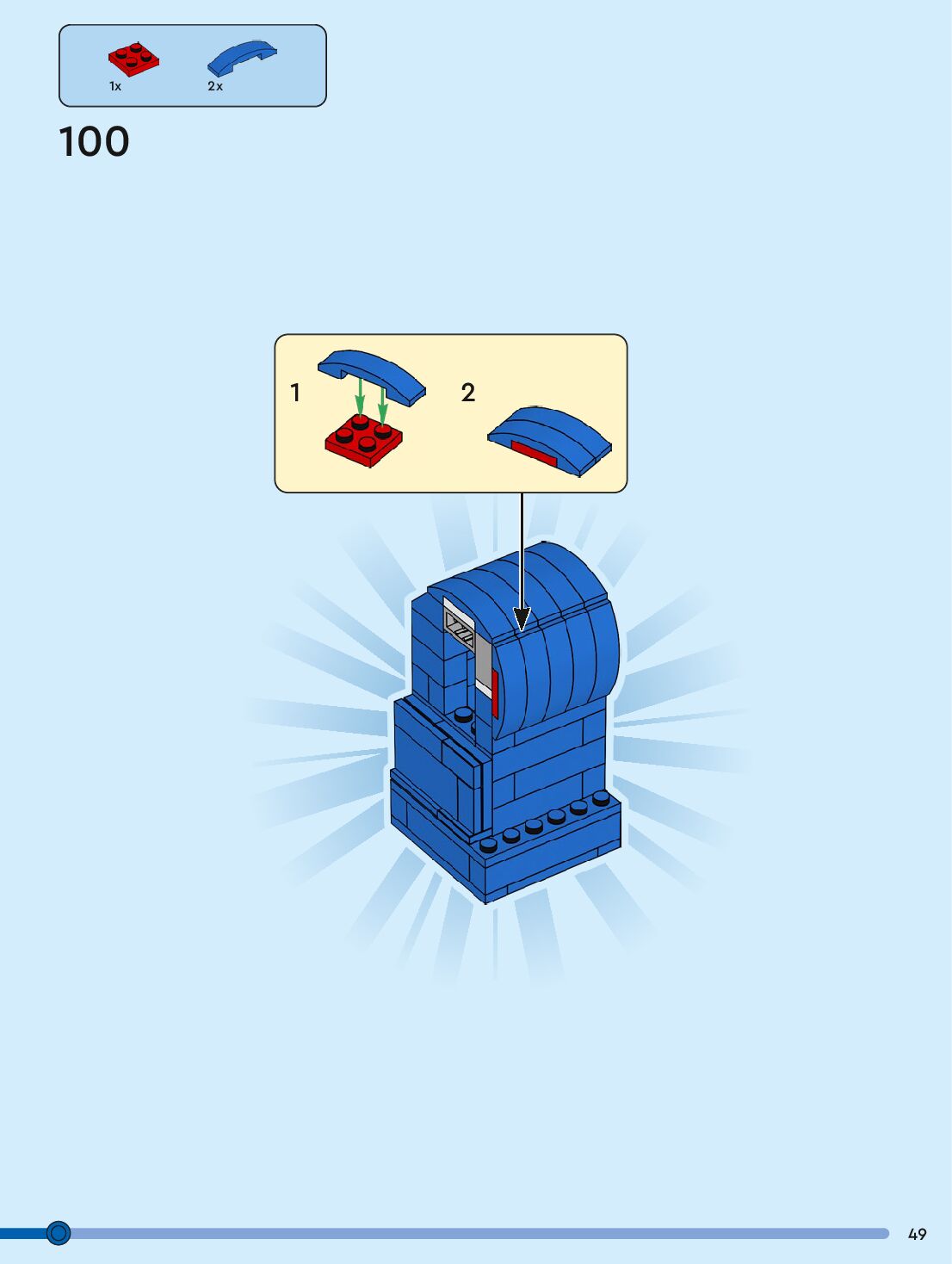 1x 2x

100

1 2

49