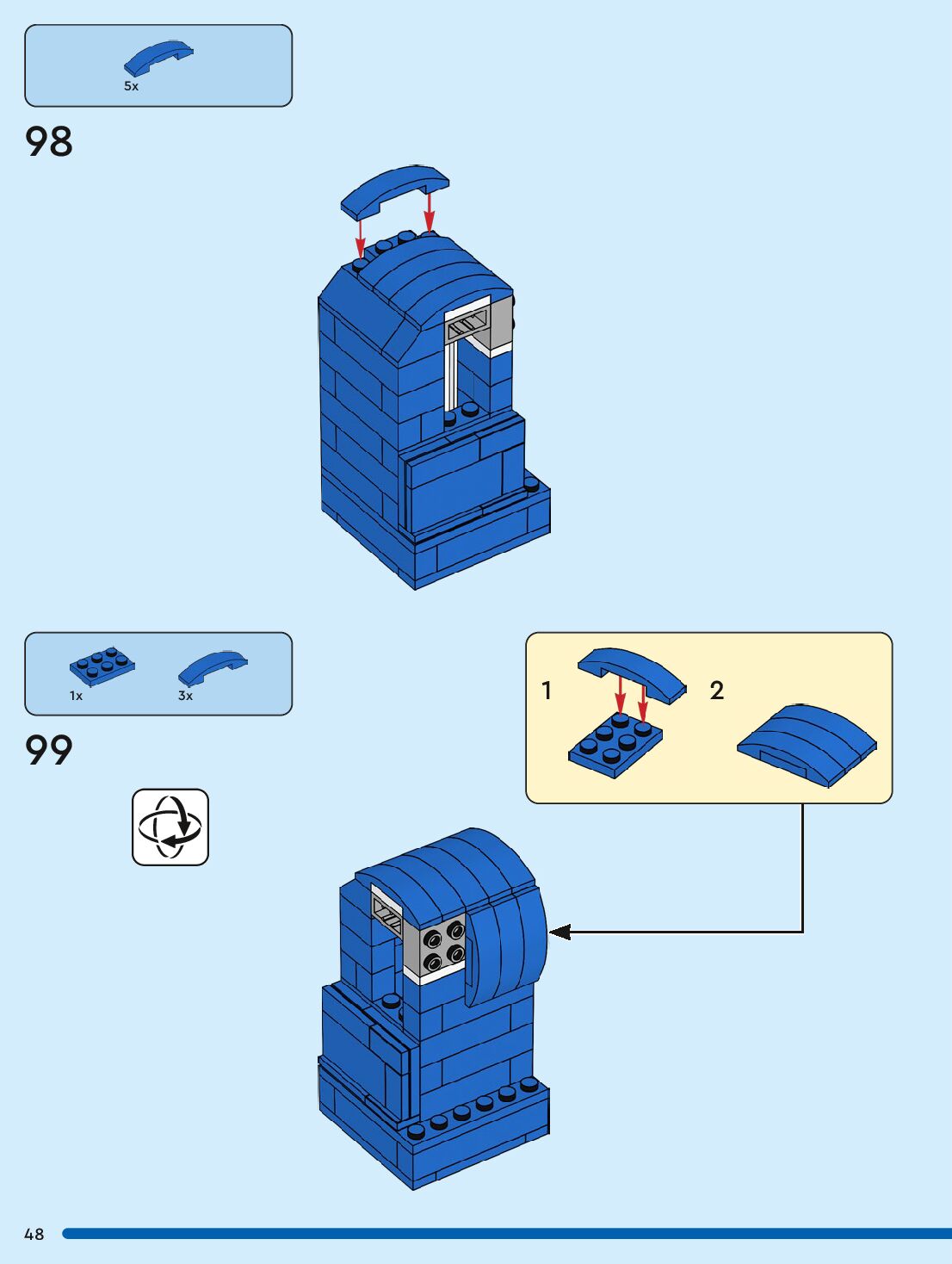 5x

98

1x

3x

99

1

2

48