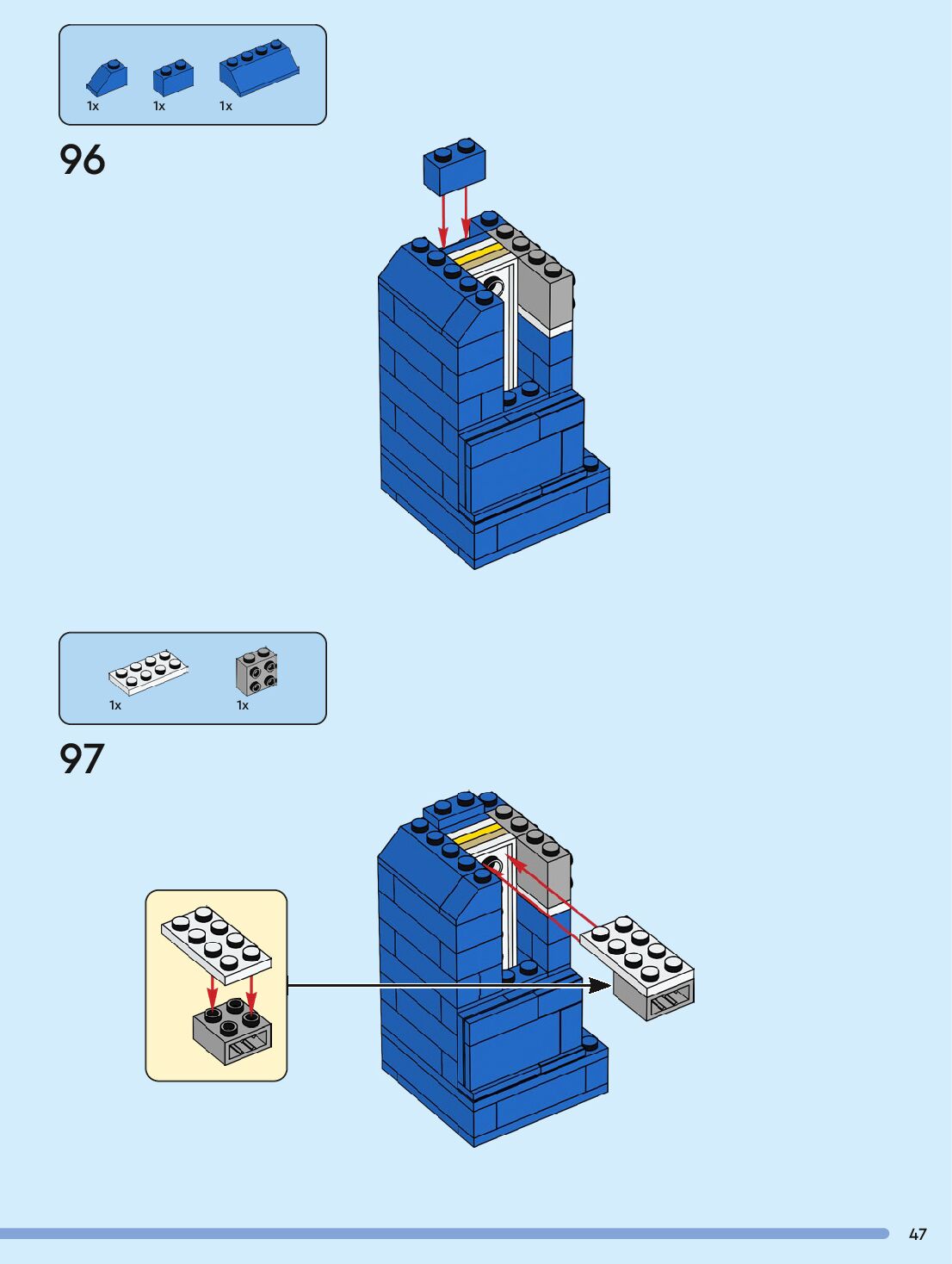 1x 1x 1x

96

1x 1x

97

47