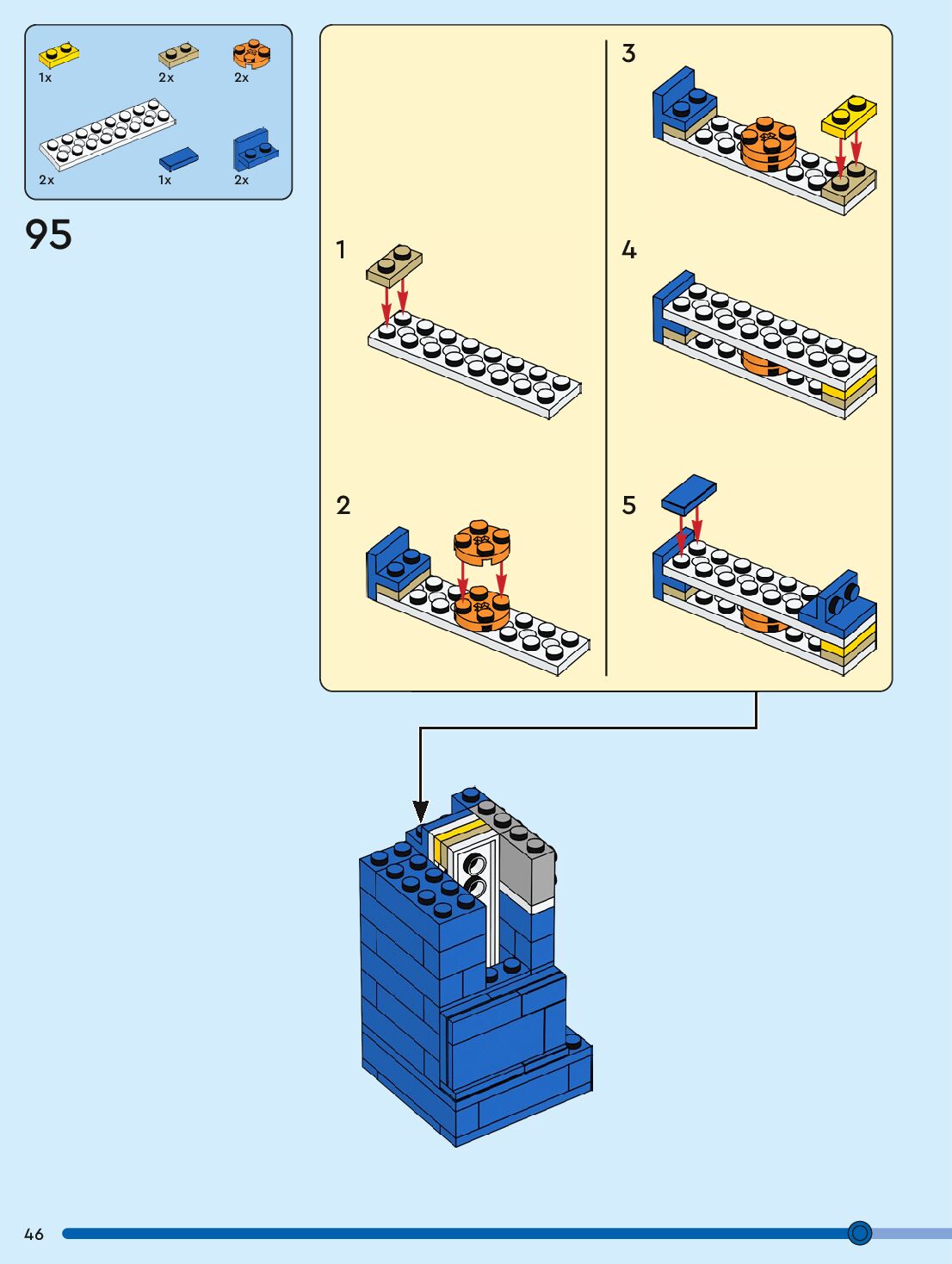 1x 2x 2x

2x 1x 2x

95

1

2

3

4

5

46