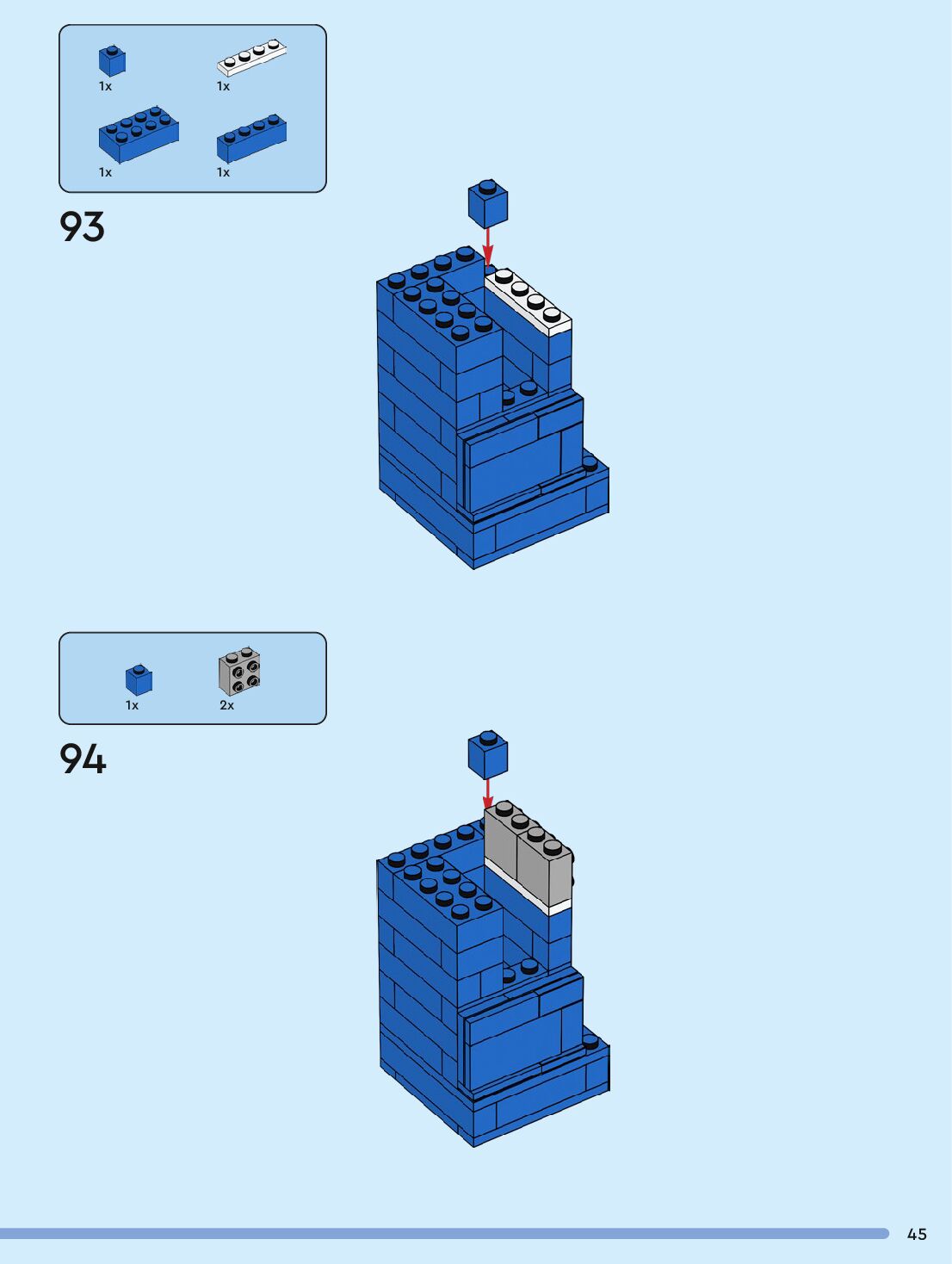 1x
1x
1x
1x

93

1x
2x

94

45