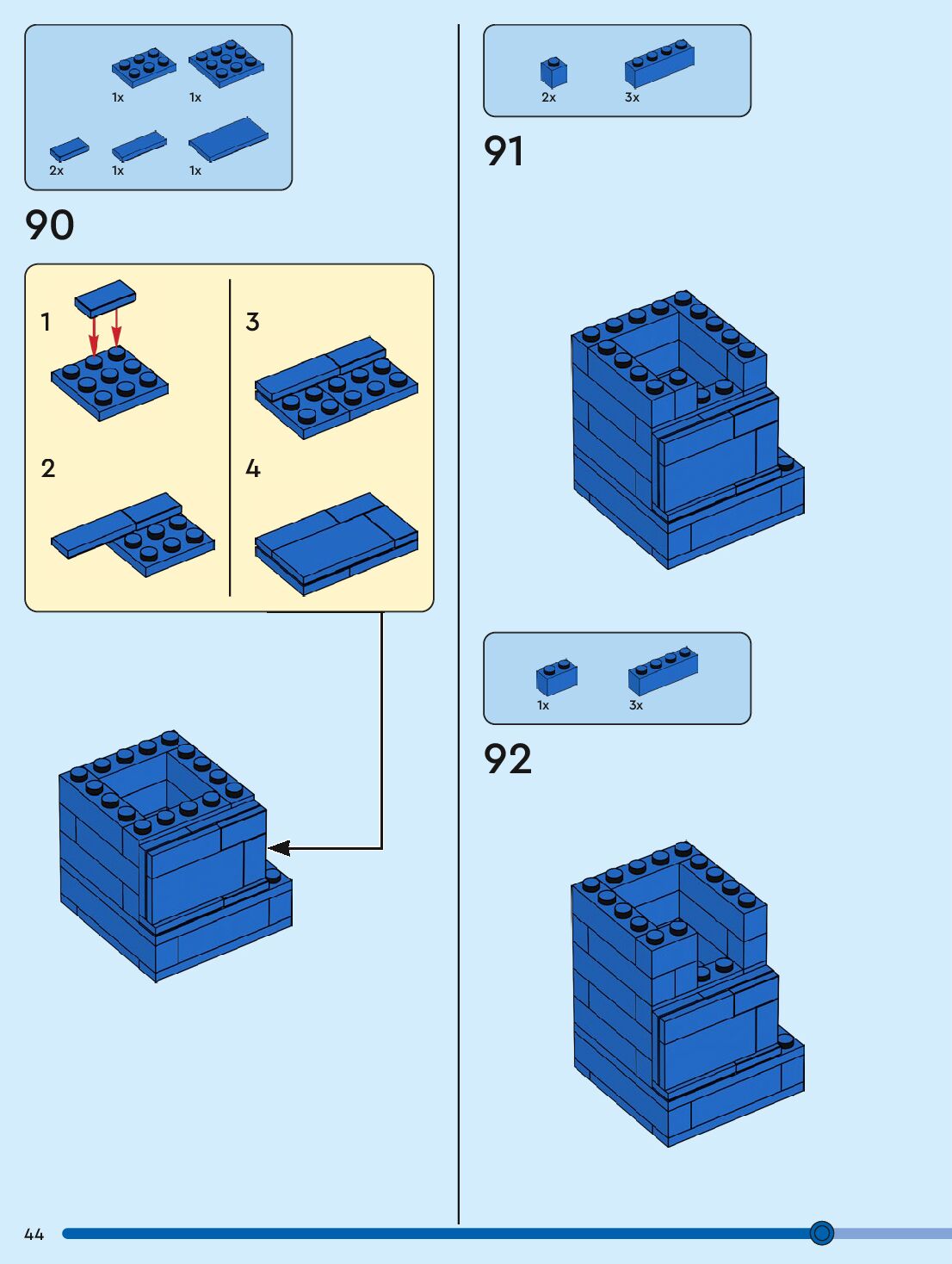 1x 1x

2x 1x 1x

90

1

2

3

4

2x 3x

91

1x 3x

92

44