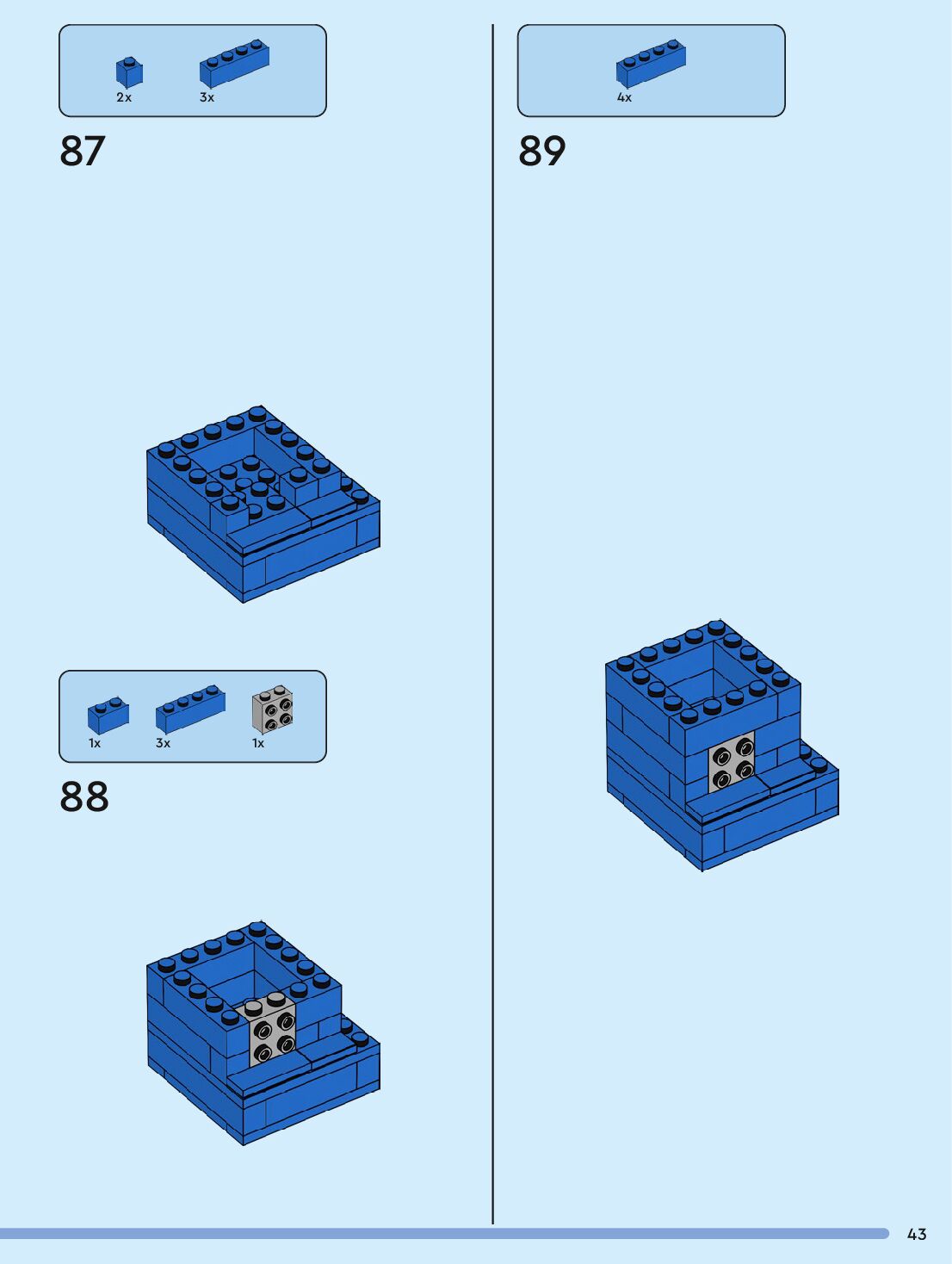 2x 3x

87

1x 3x 1x

88

4x

89

43