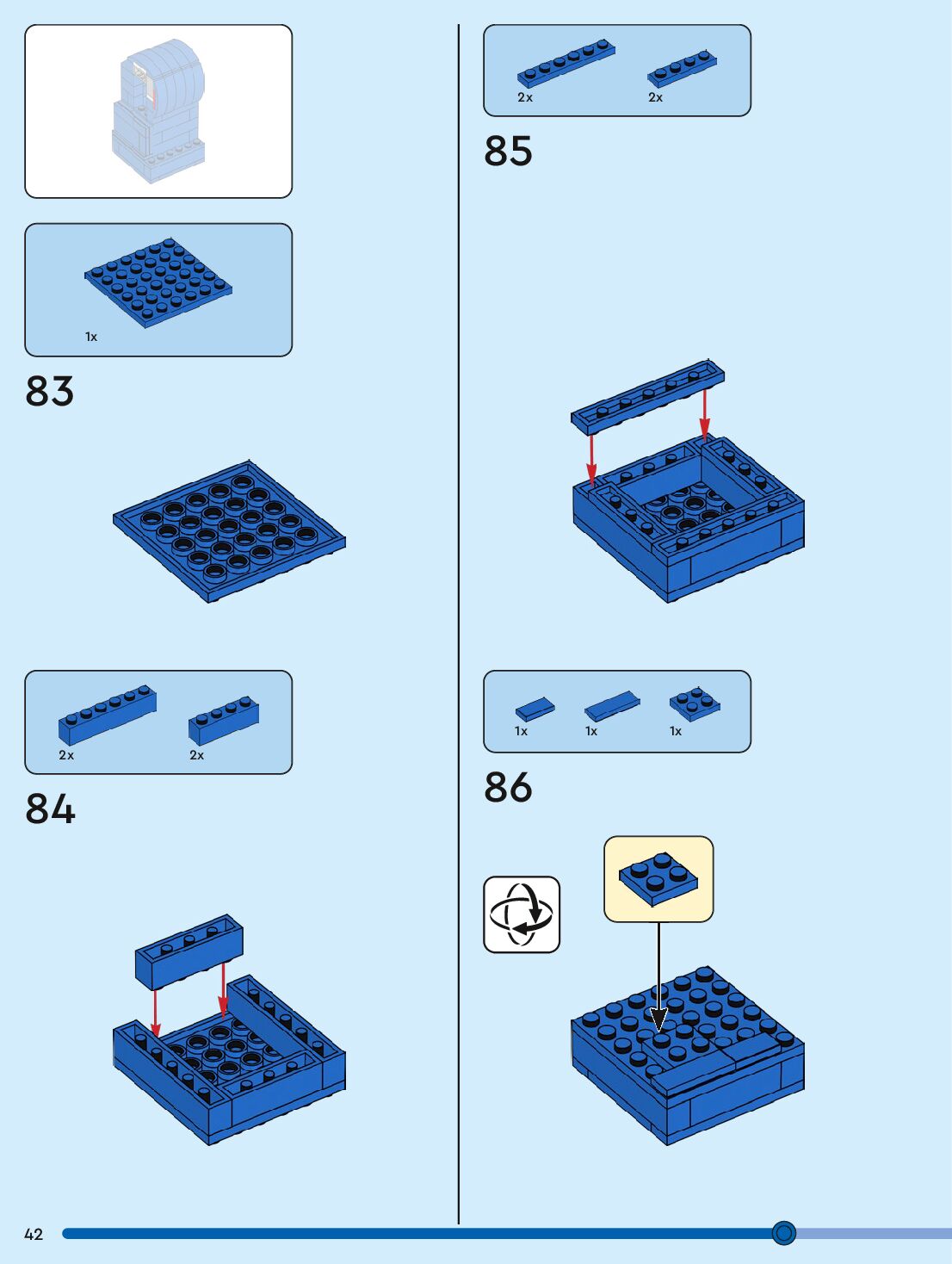 1x

83

2x 2x

84

2x 2x

85

1x 1x 1x

86

42