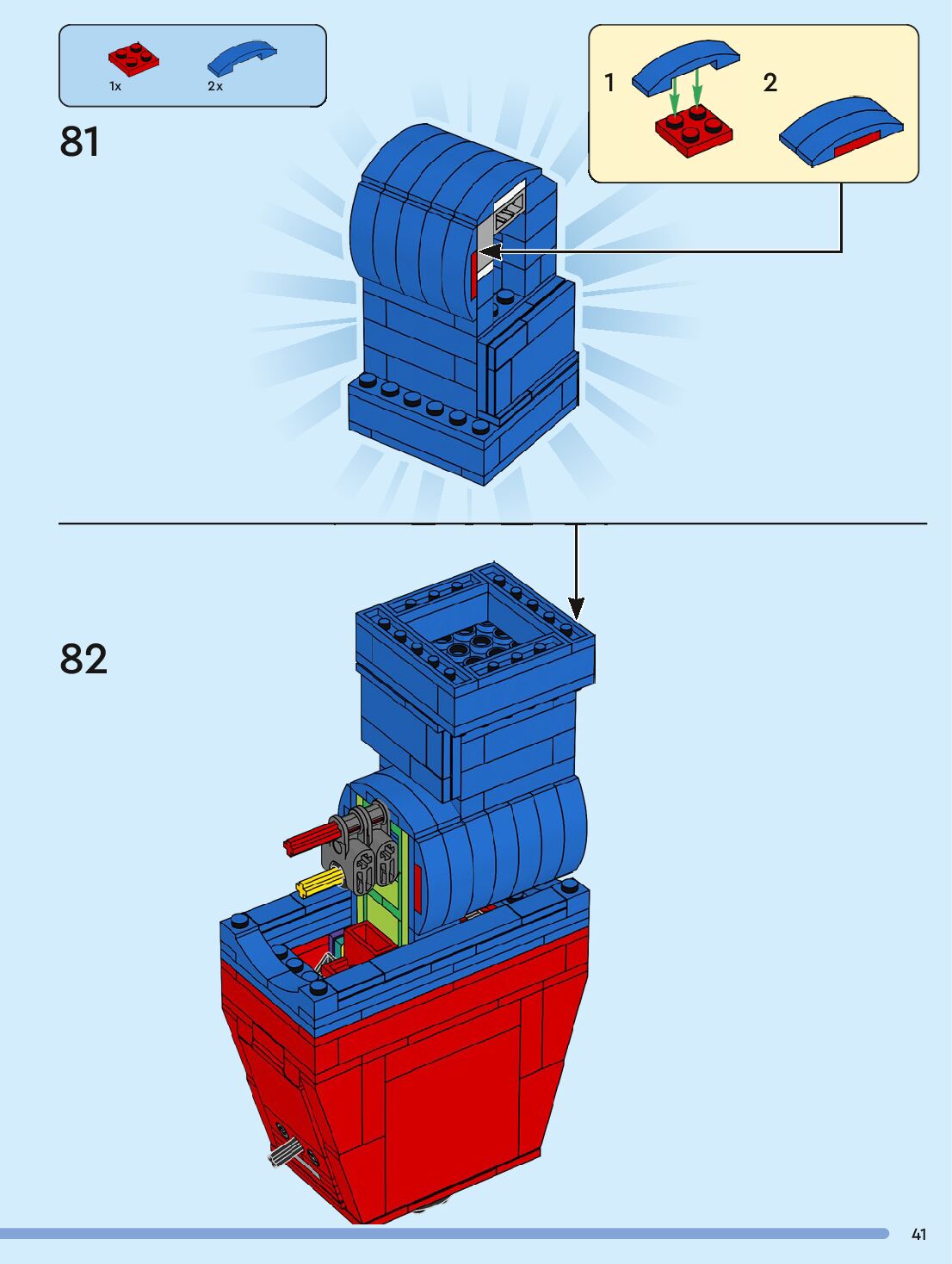 1x

2x

81

1

2

82

41