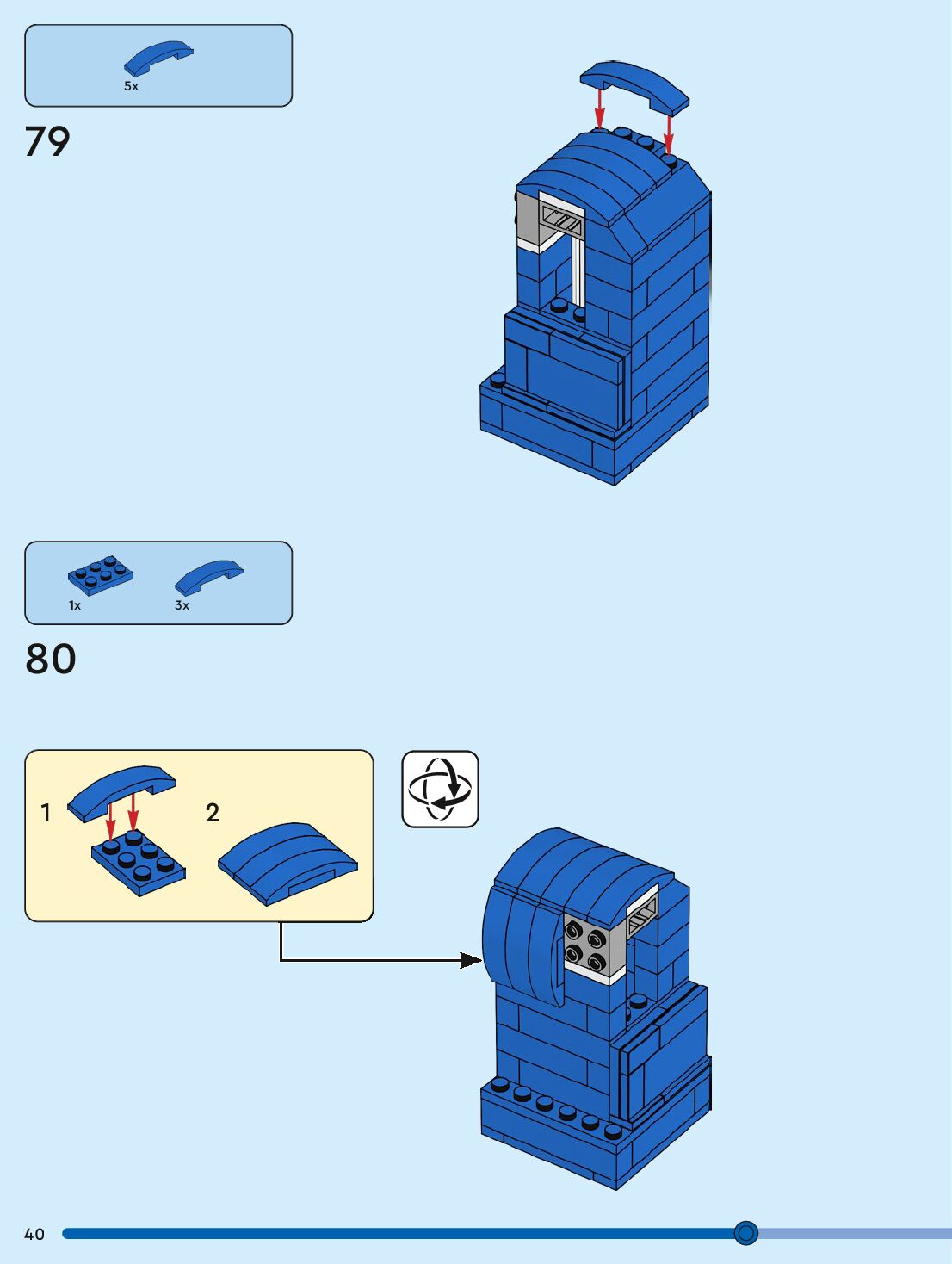 5x

79

1x

3x

80

1

2

40