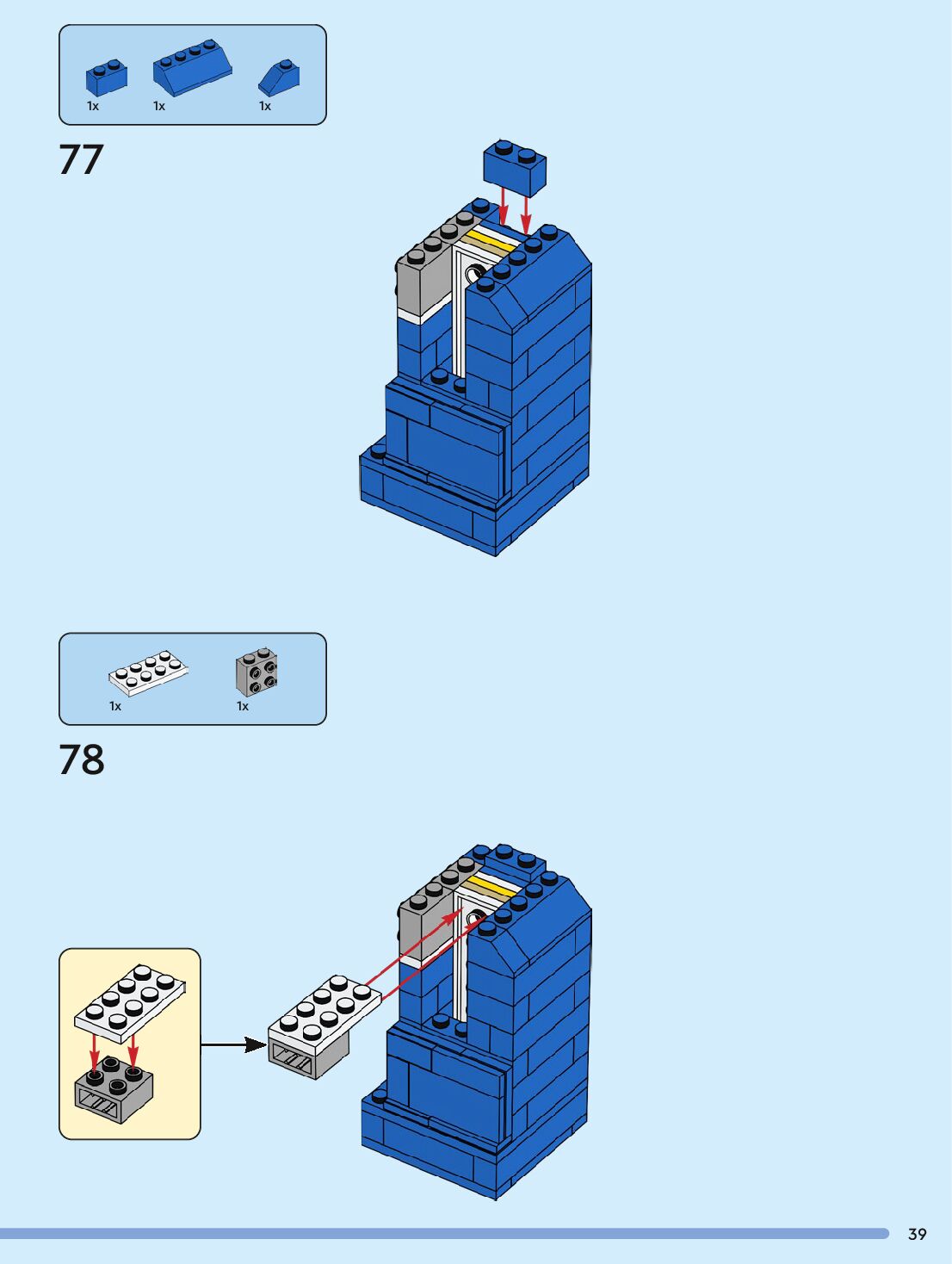 1x 1x 1x

77

1x 1x

78

39